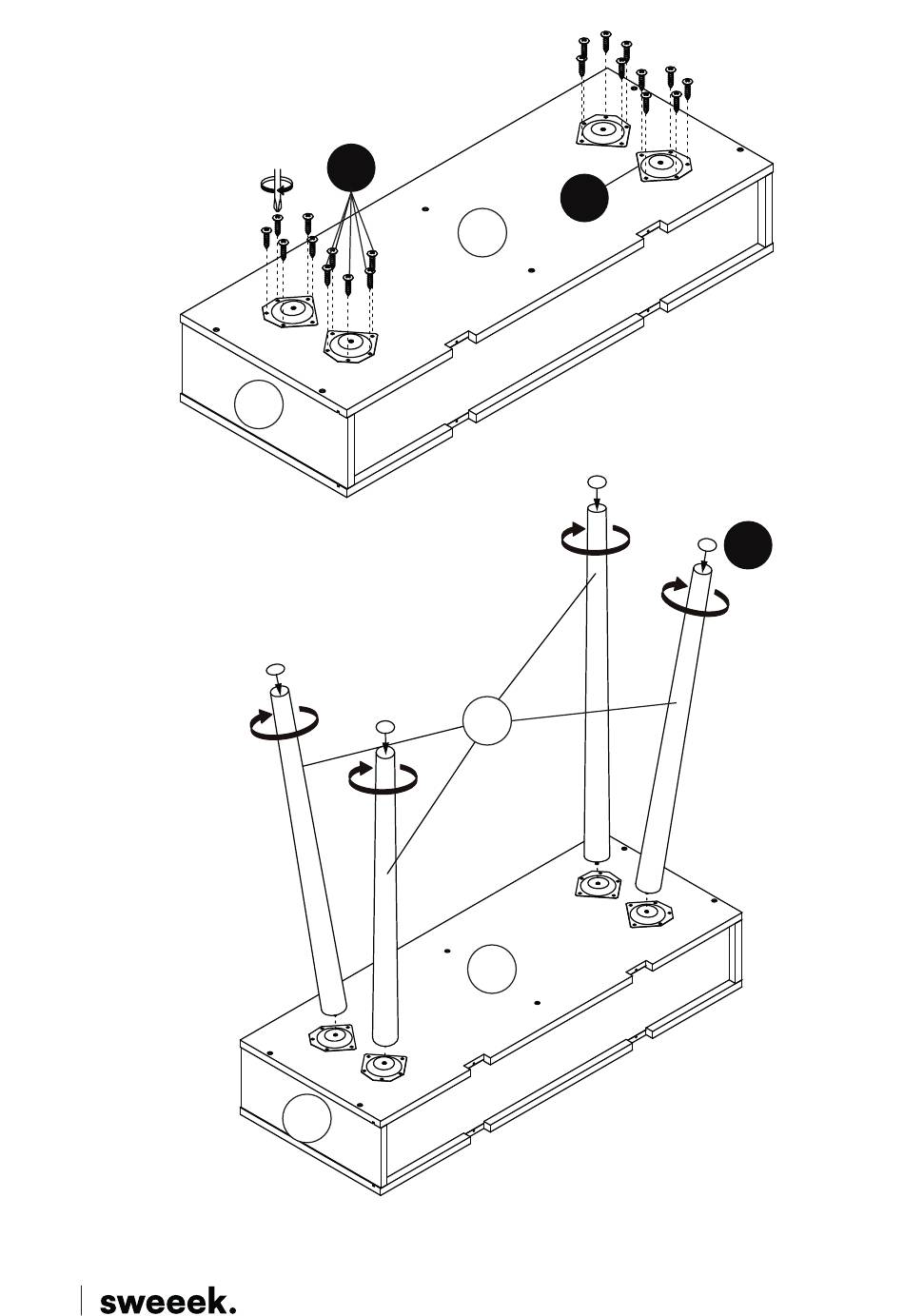 sweeek.