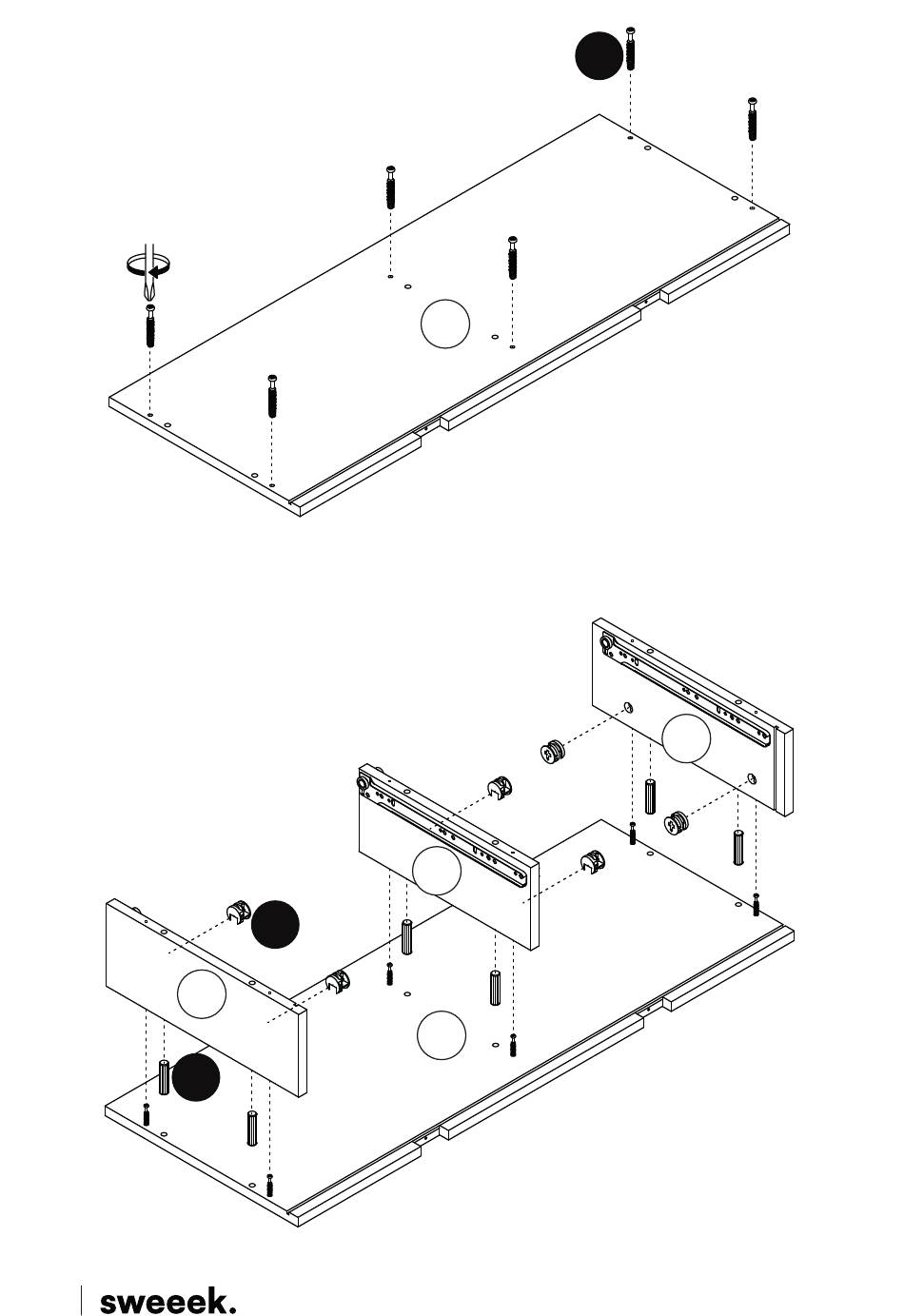 sweeek.