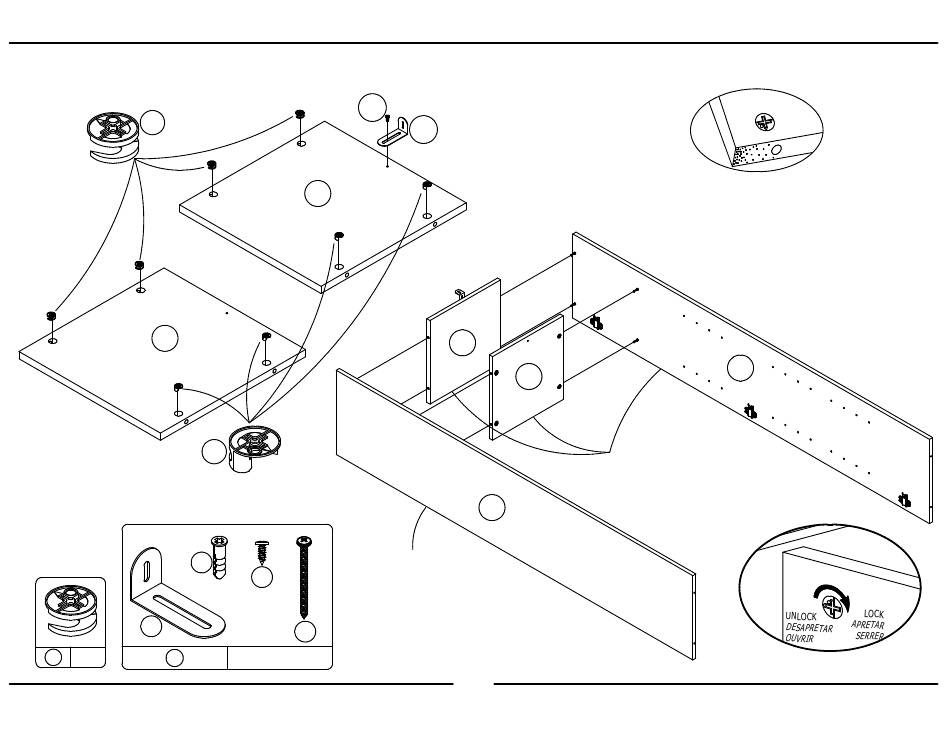 UNLOCK
DESAPRETAR
OUVRIR

LOCK
APRETAR
SERRER