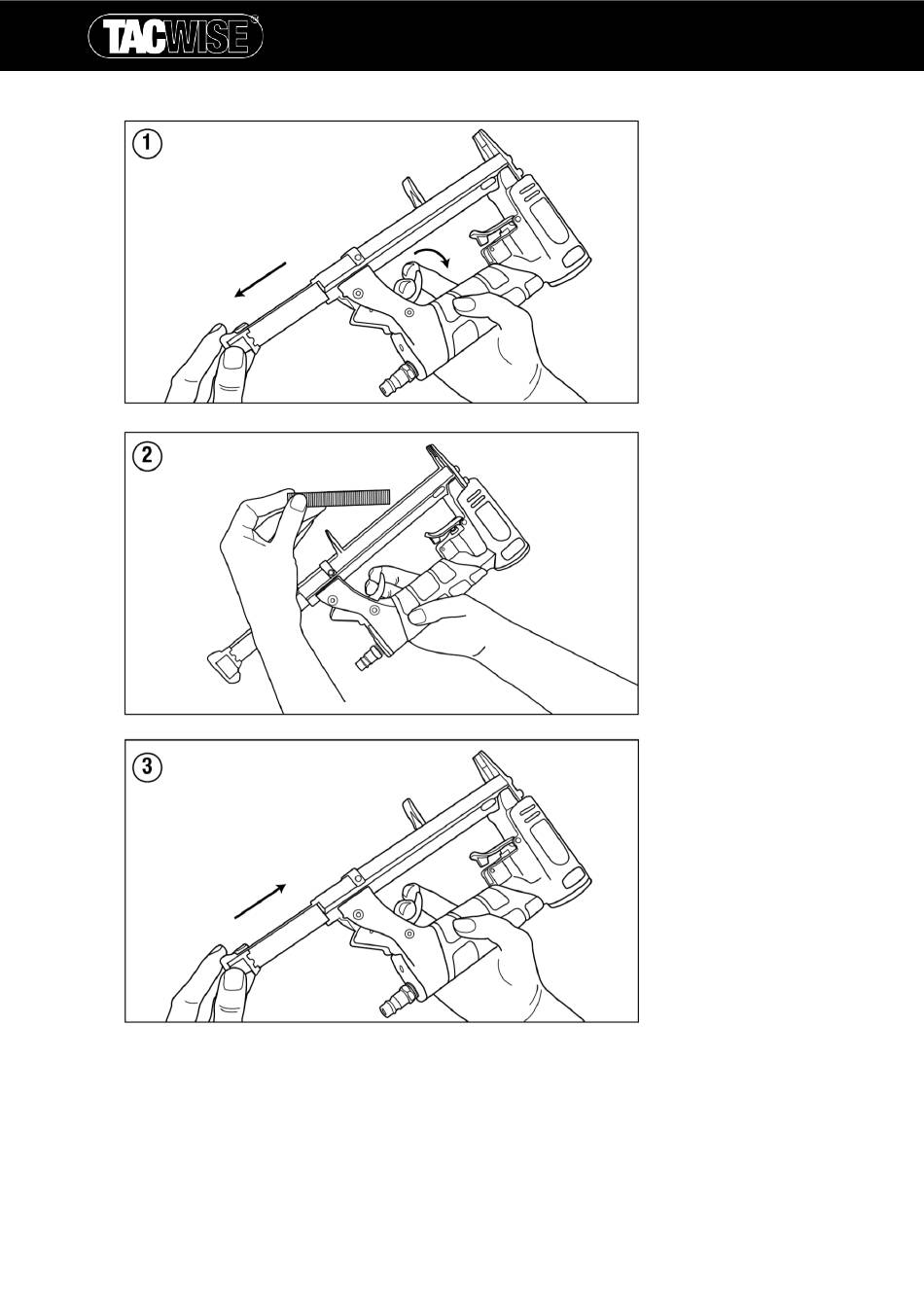 TACWISE

1

2

3