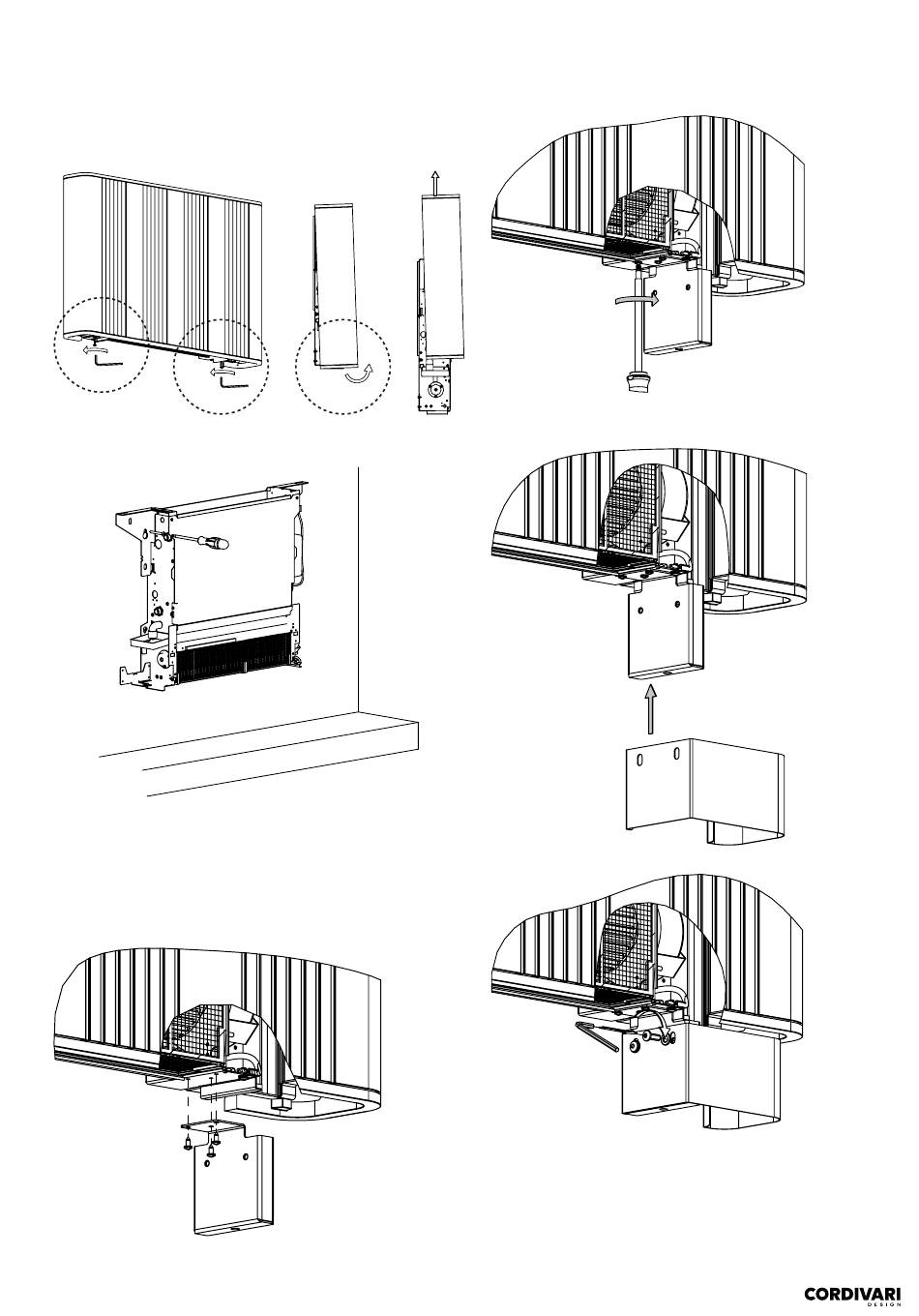 CORDIVARI
DESIGN