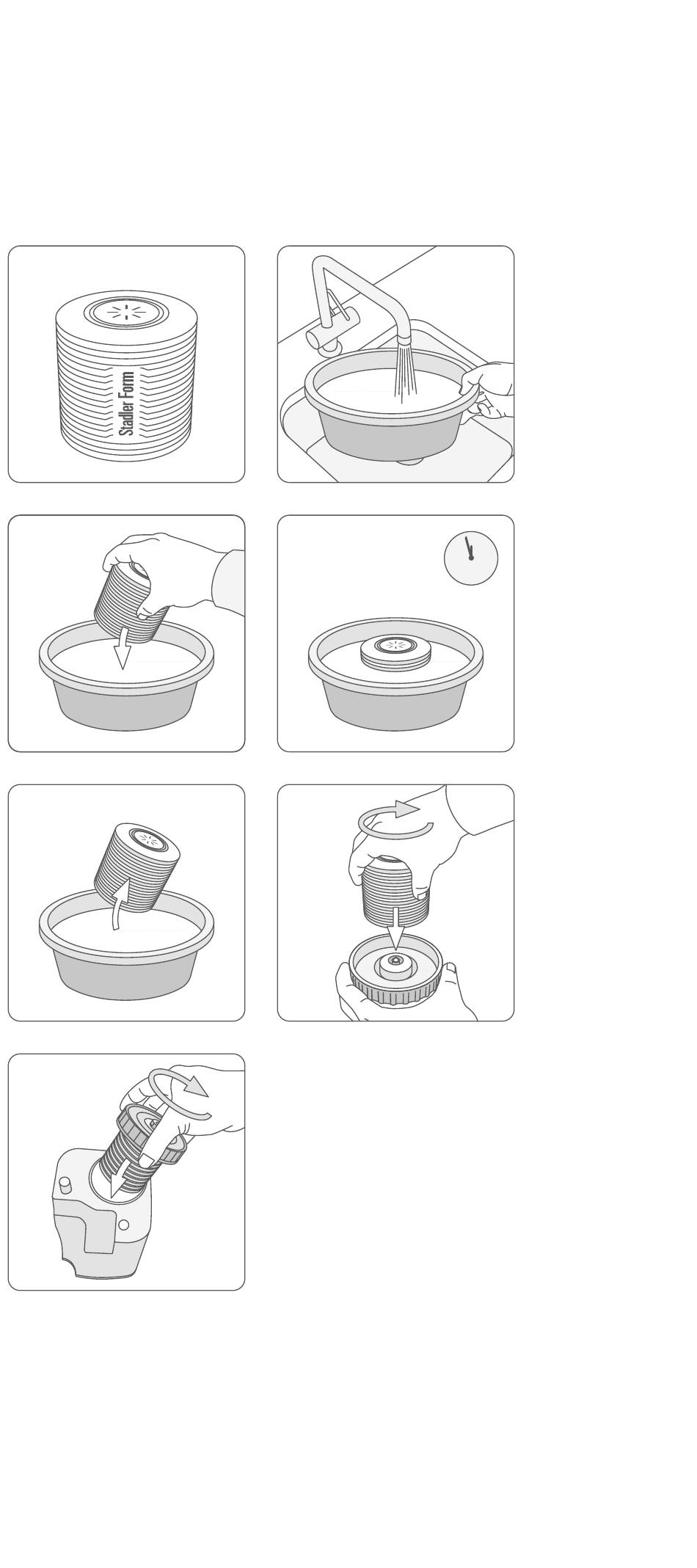 Stadler Form