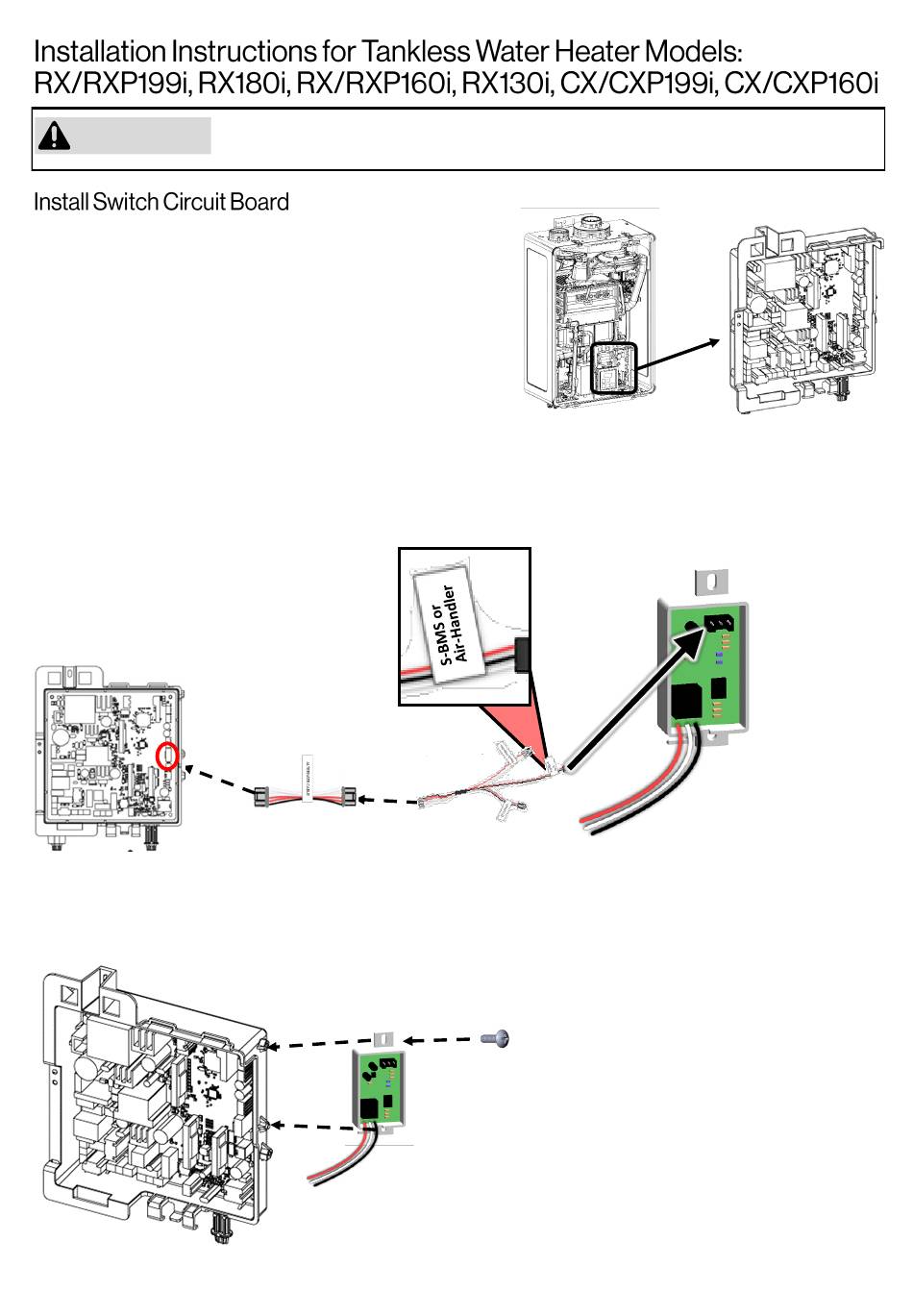 Installation Instructions for Tankless Water Heater Models:
RX/RXP199i, RX180i, RX/RXP160i, RX130i, CX/CXP199i, CX/CXP160i

Install Switch Circuit Board

S-BMS or Air-Handler