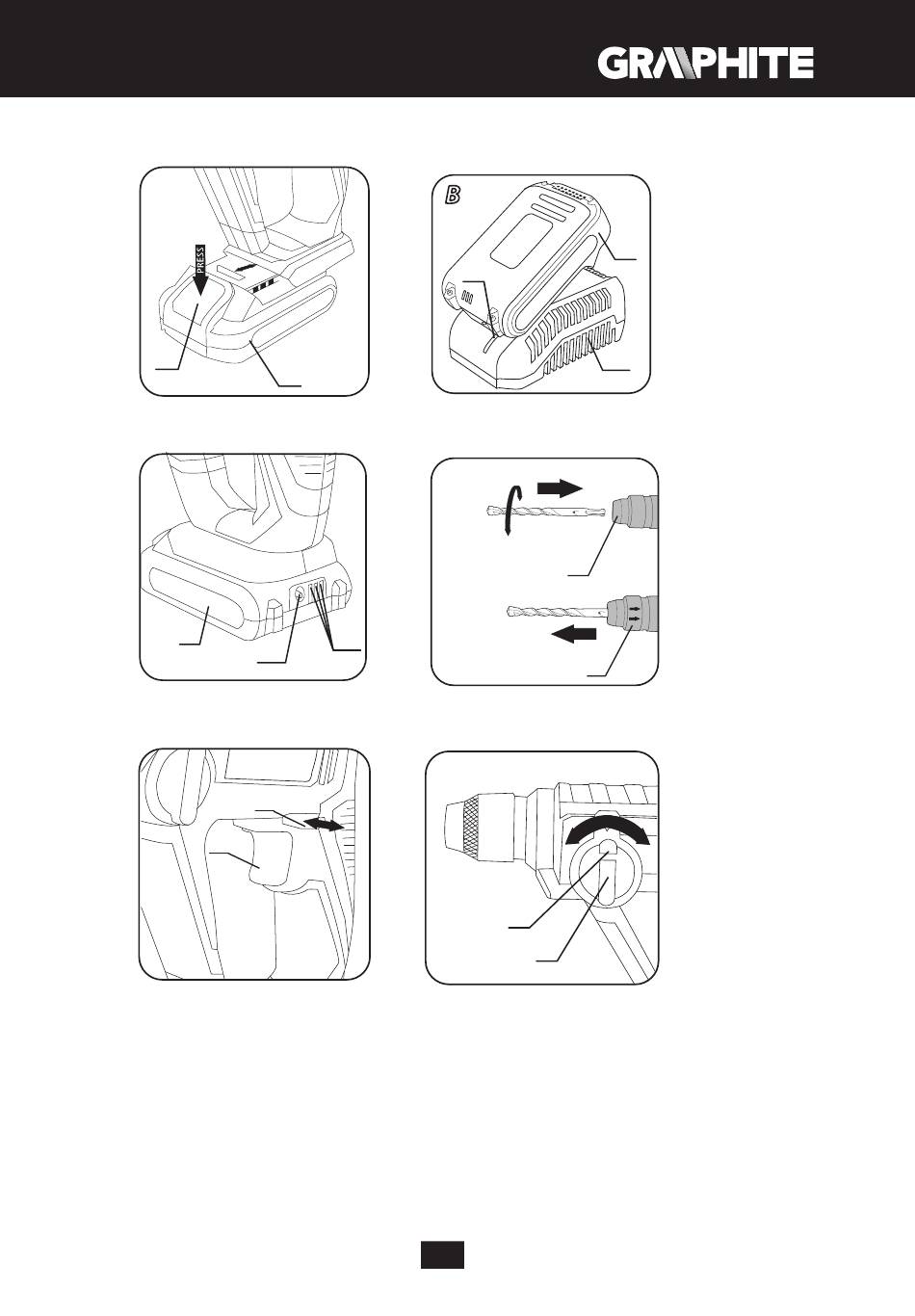 GRAPHITE

PRESS

B