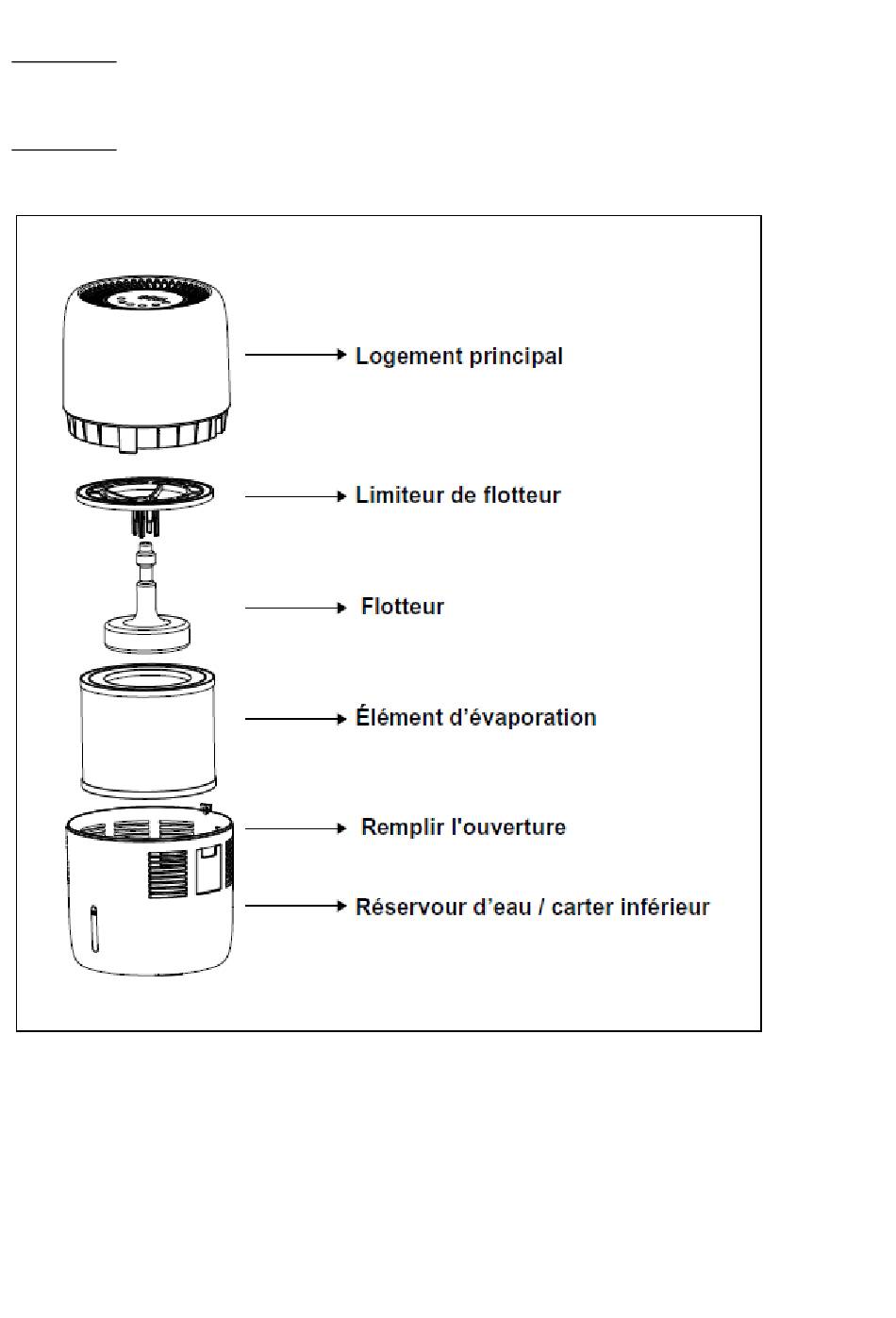 Logement principal

Limiteur de flotteur

Flotteur

Élément d’évaporation

Remplir l'ouverture

Réservour d’eau / carter inférieur