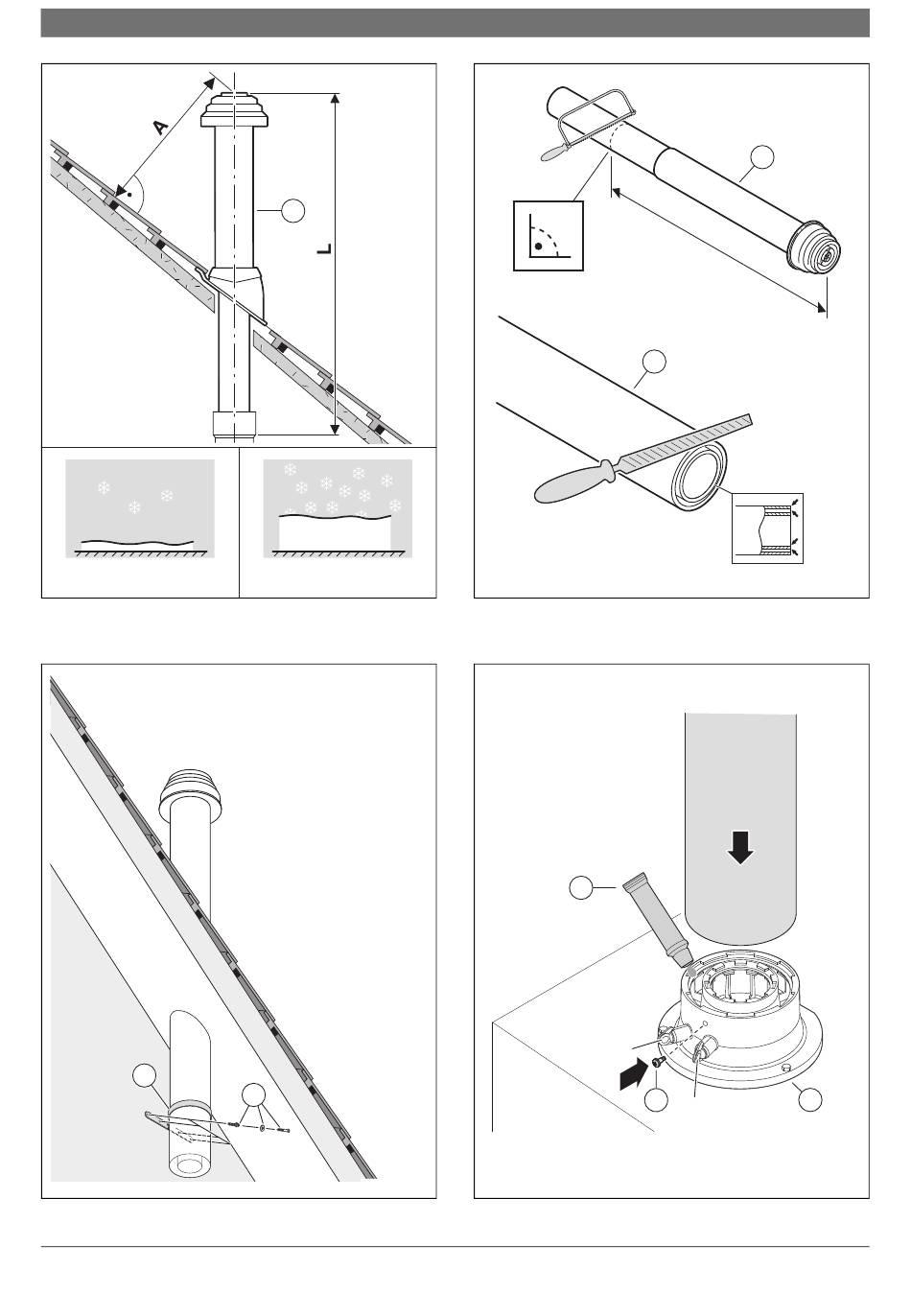 A

L