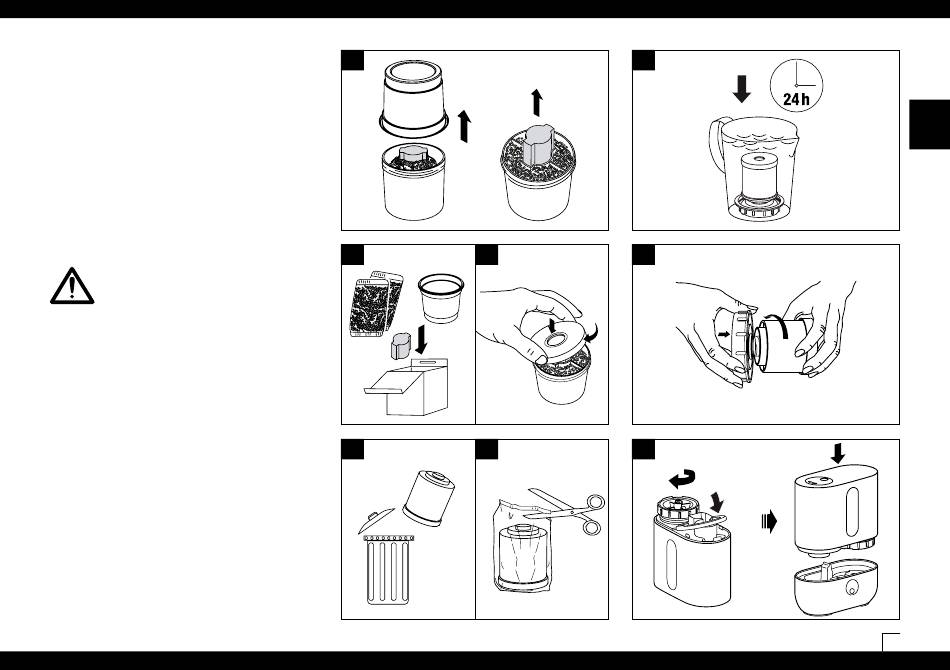 24h