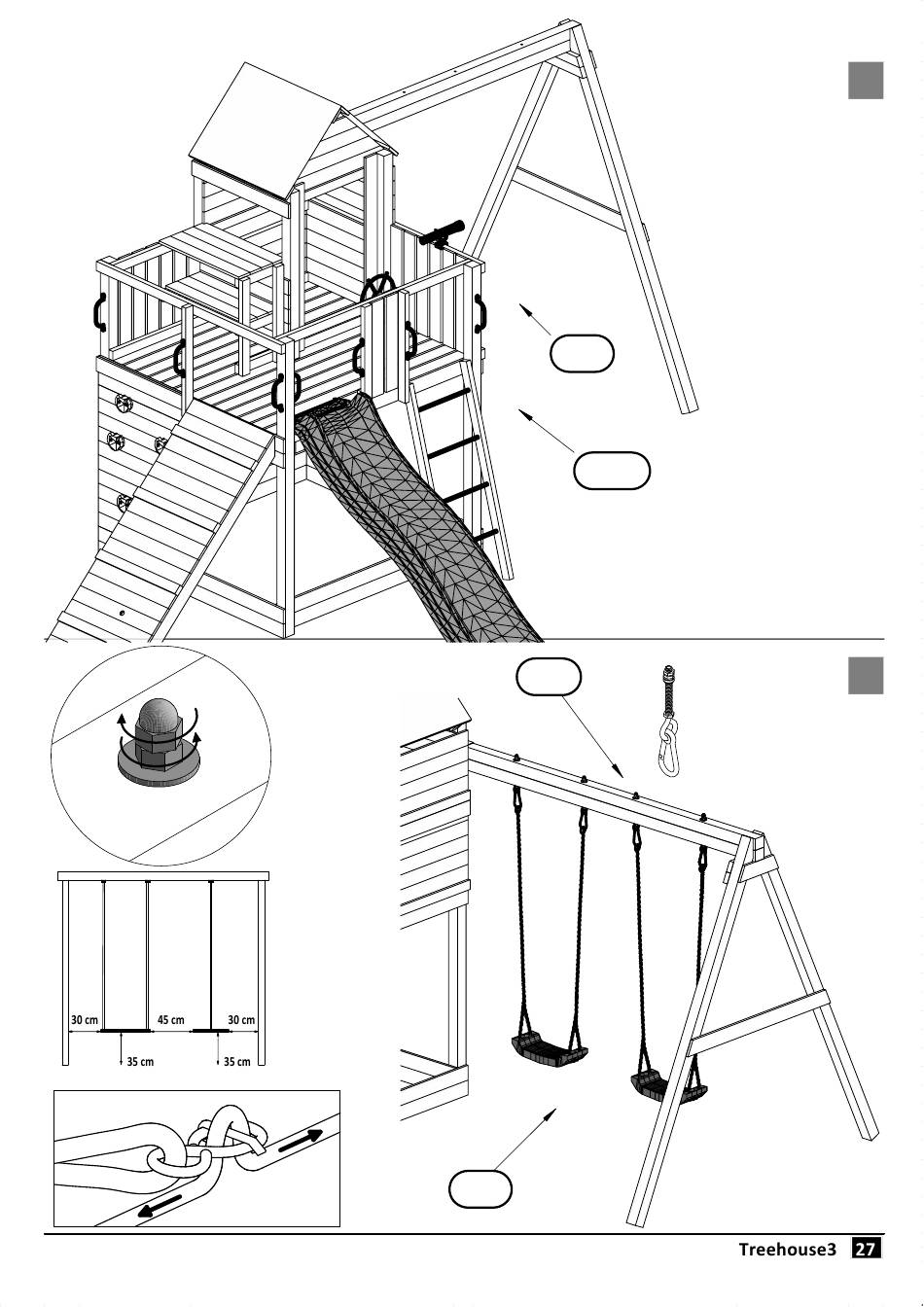 30 cm
45 cm
30 cm
35 cm
35 cm

Treehouse3 27