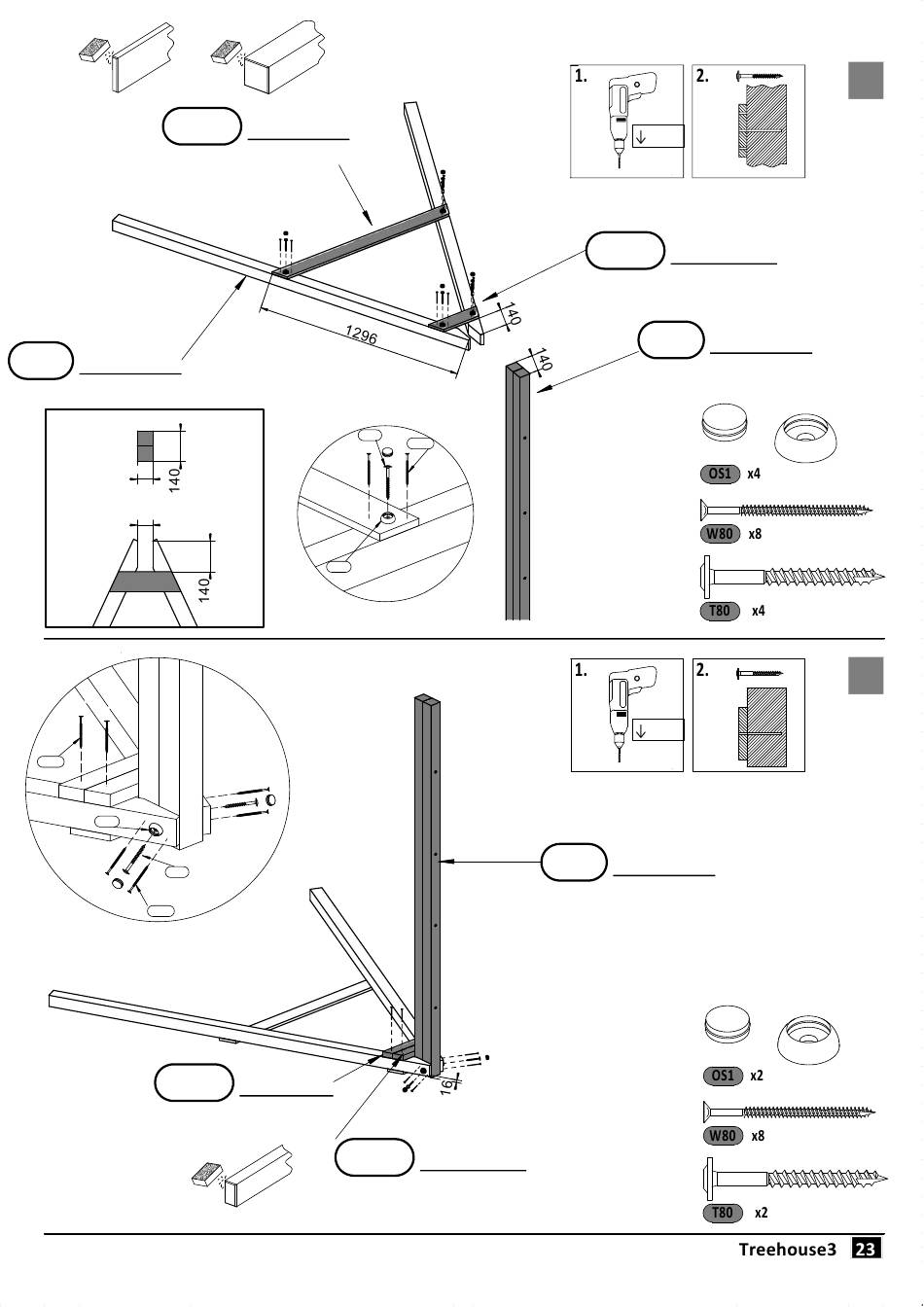 1.

2.

1296

140

140

140

140

OS1 x4

W80 x8

T80 x4

1.

2.

16

OS1 x2

W80 x8

T80 x2

Treehouse3 23