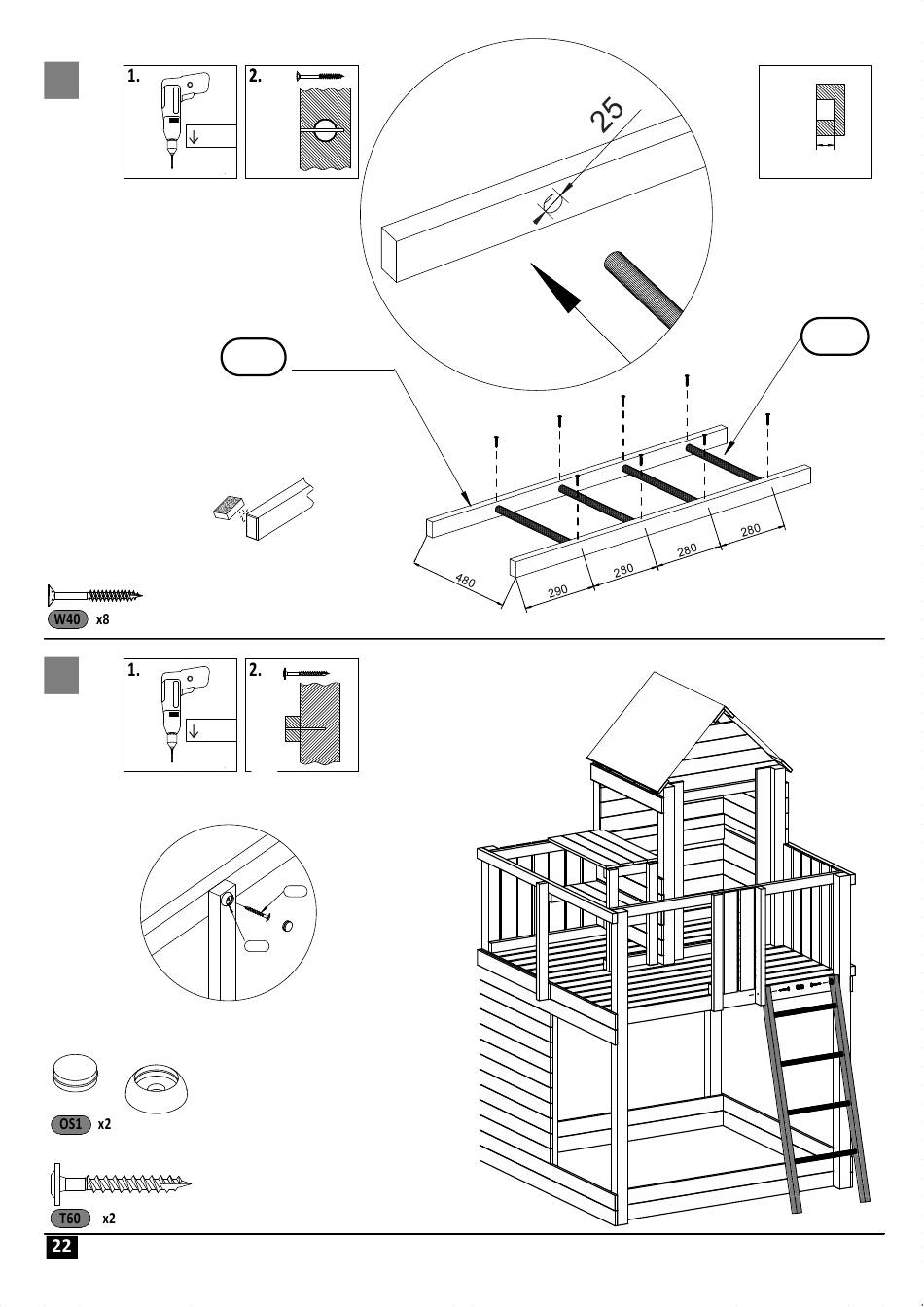 1.

2.

25

480

290

280

280

280

W40 x8

1.

2.

OS1 x2

T60 x2

22