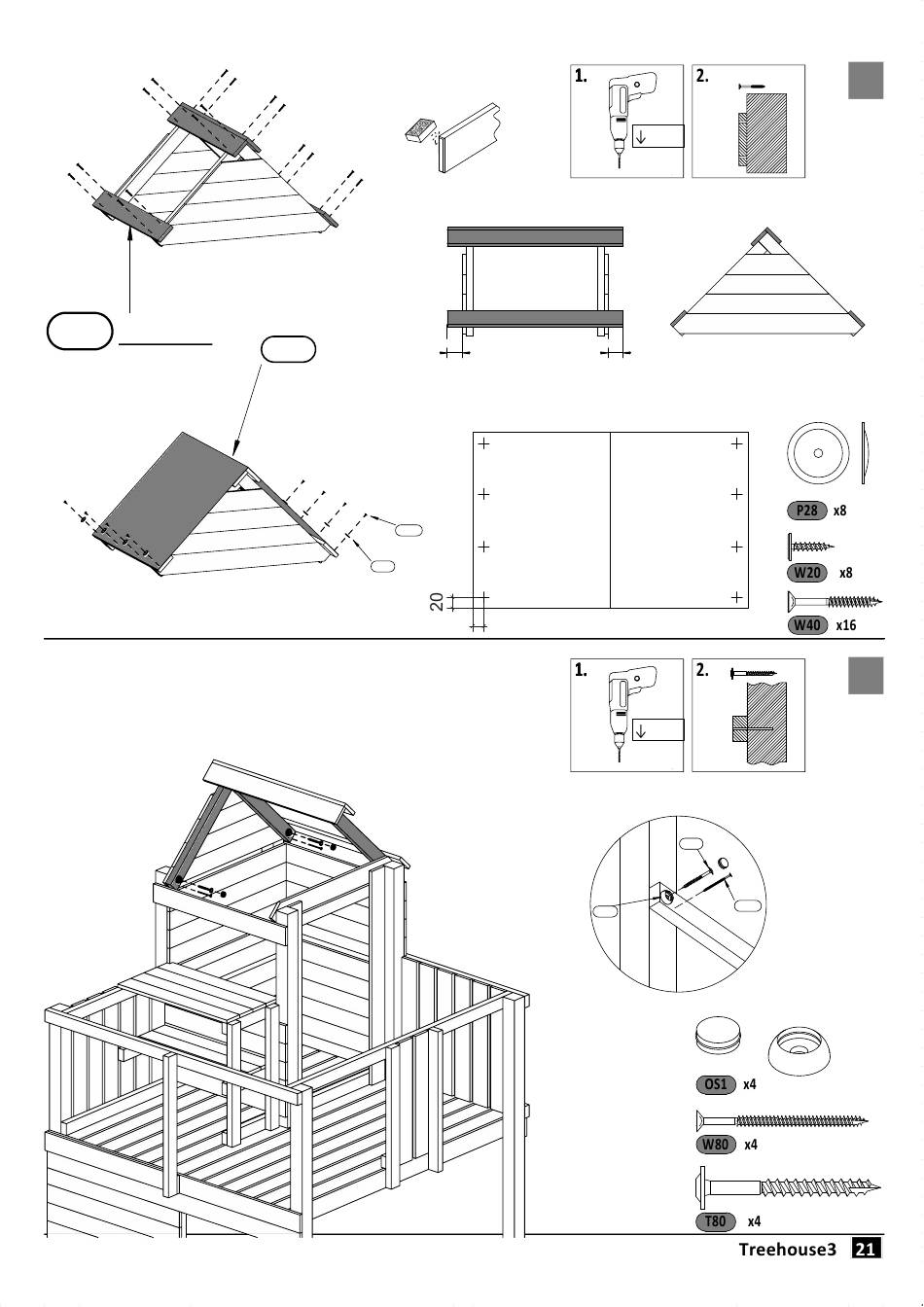 1.
2.

20

P28 x8

W20 x8

W40 x16

1.
2.

OS1 x4

W80 x4

T80 x4

Treehouse3 21