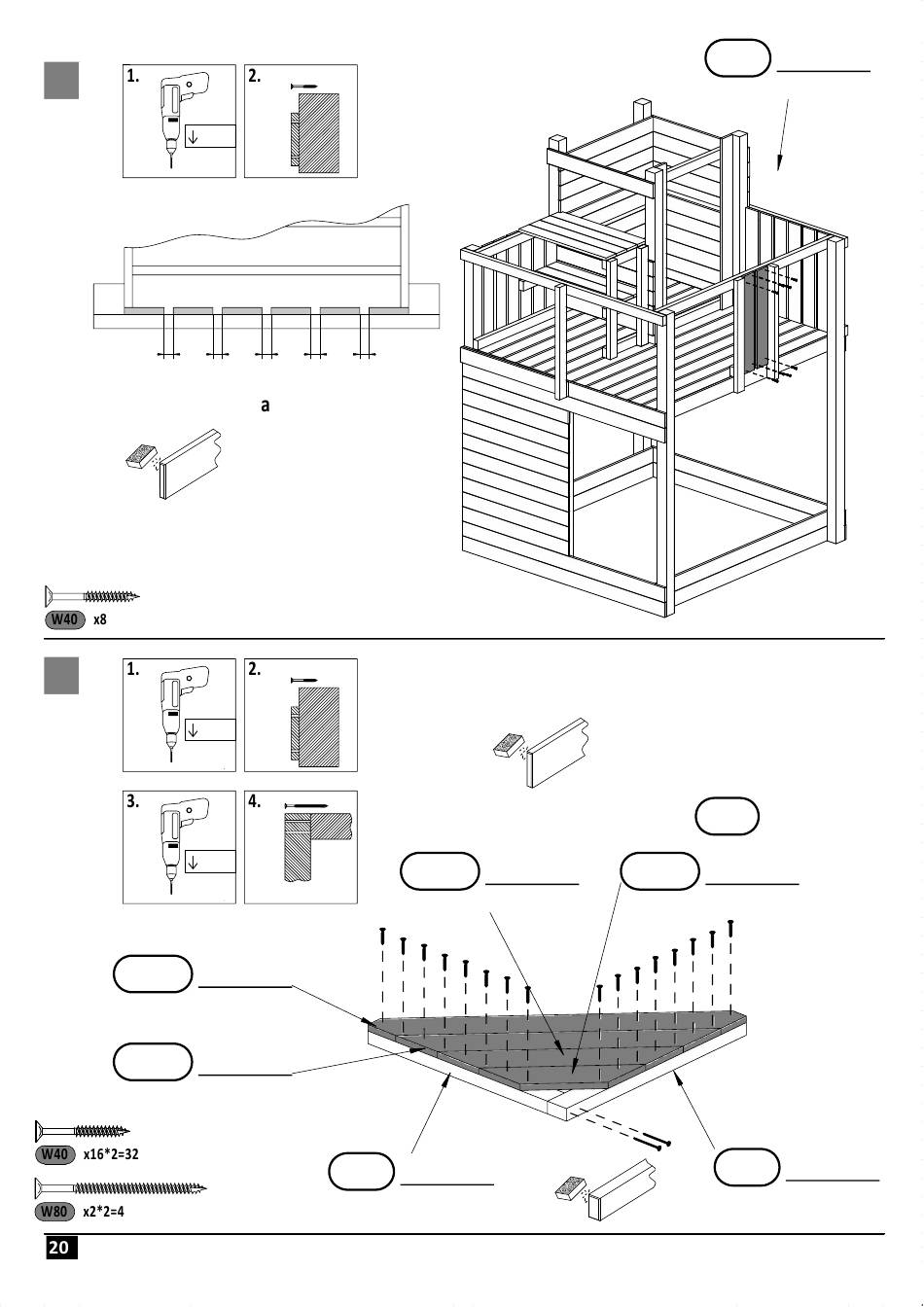 1.

2.

a

W40 x8

1.

2.

3.

4.

W40 x16*2=32

W80 x2*2=4

20