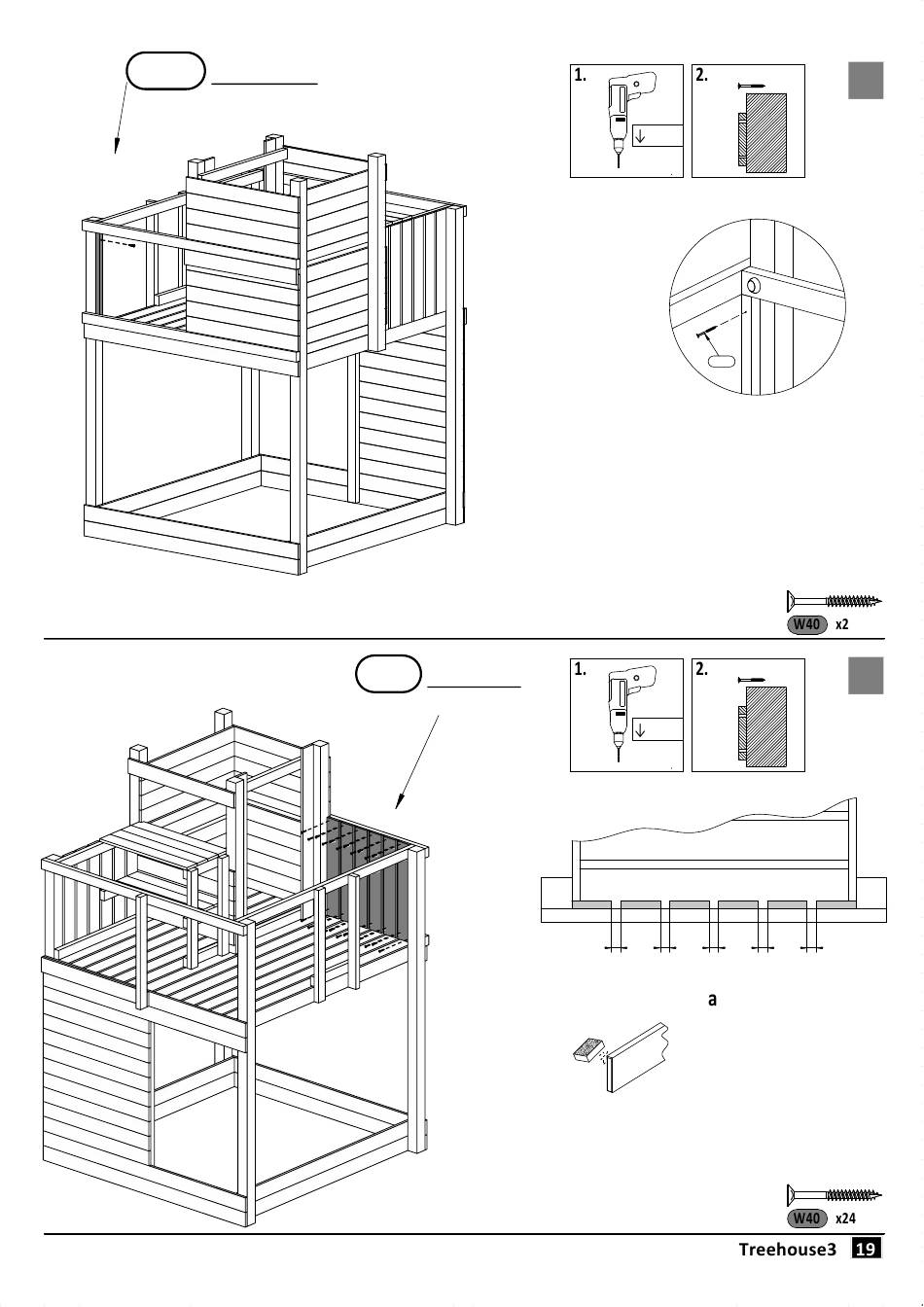 1.
2.

W40 x2

1.
2.

a

W40 x24

Treehouse3 19