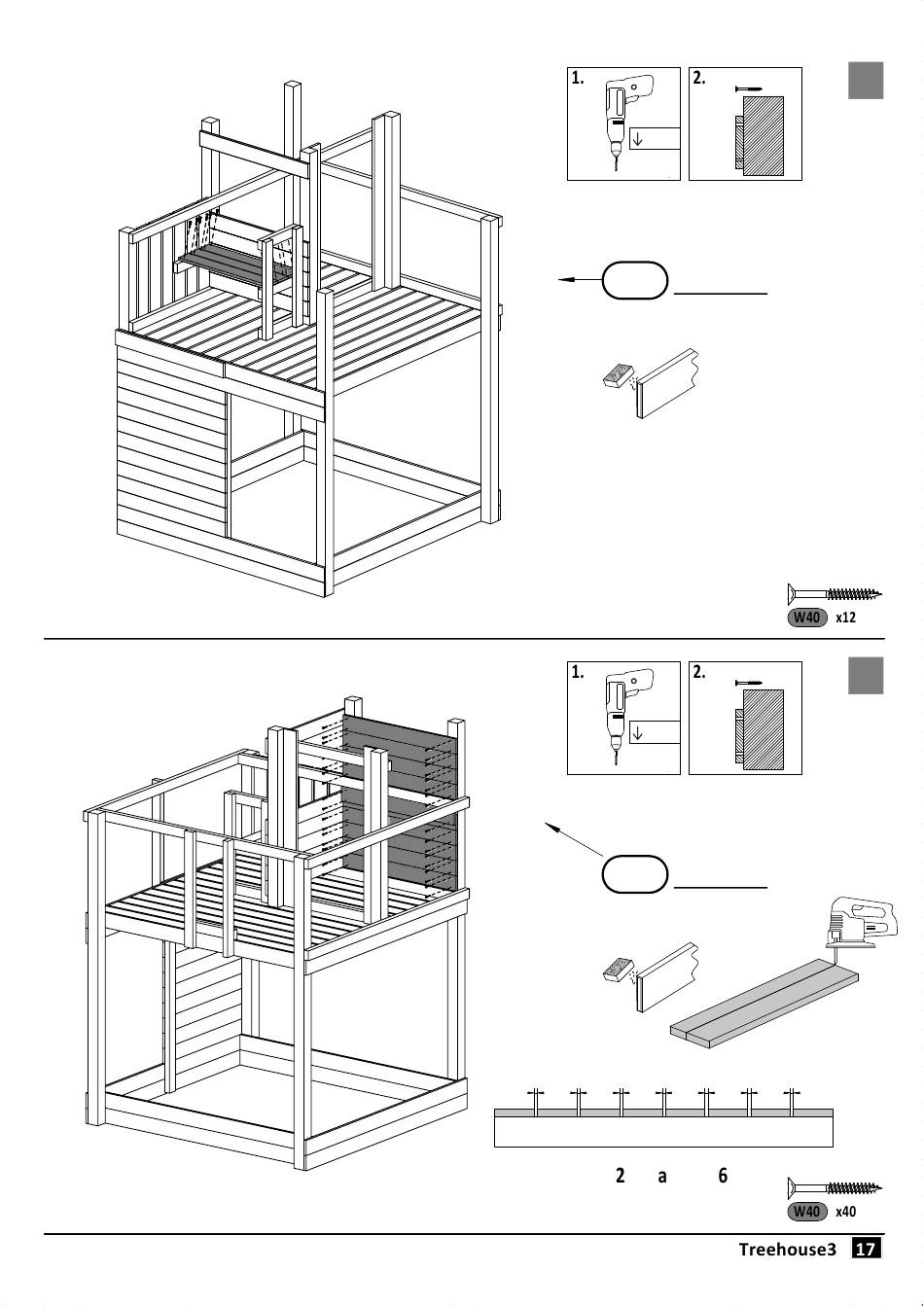 1.

2.

W40 x12

1.

2.

2 a 6

W40 x40

Treehouse3 17