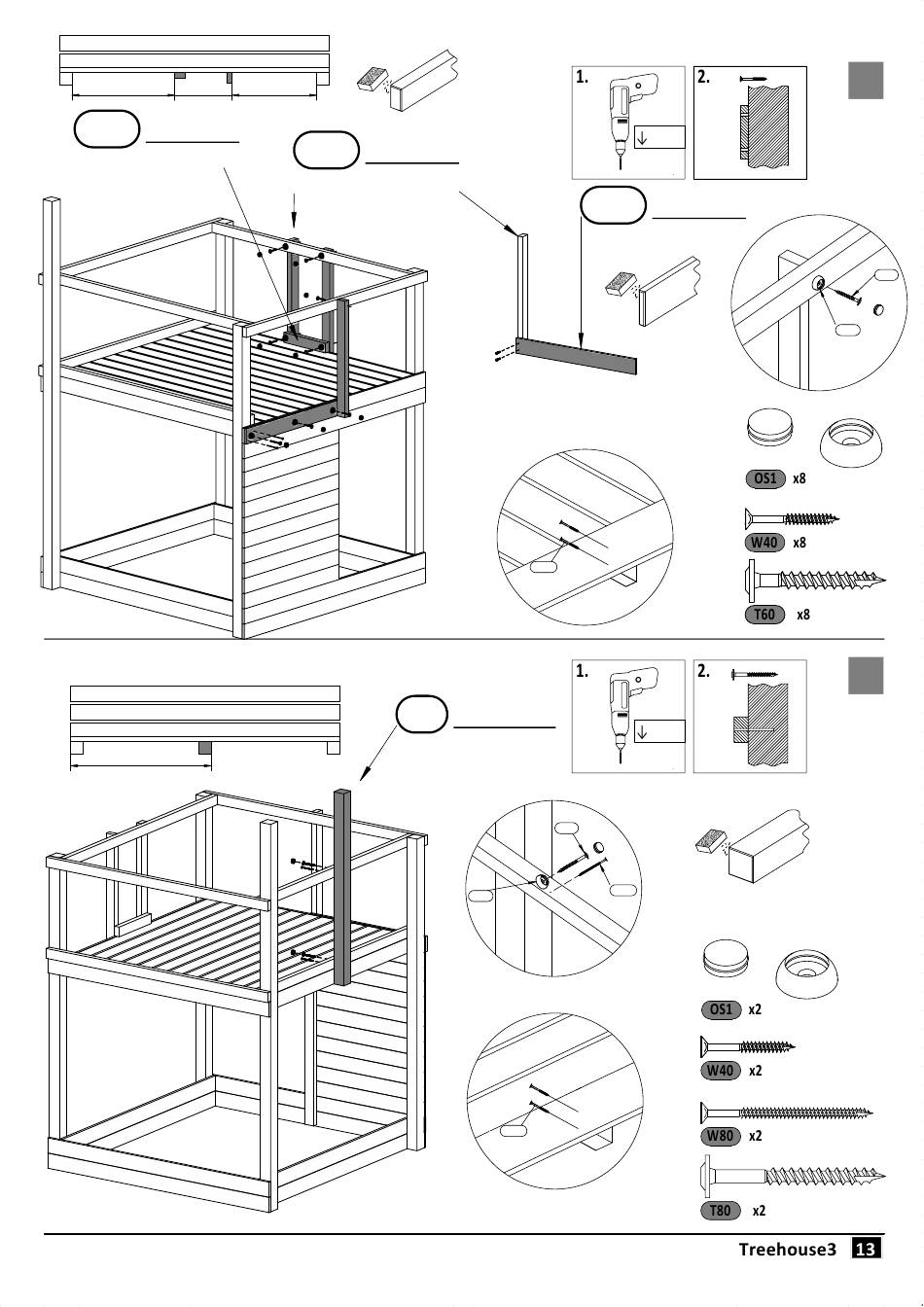 1.

2.

OS1 x8

W40 x8

T60 x8

1.

2.

OS1 x2

W40 x2

W80 x2

T80 x2

Treehouse3 13