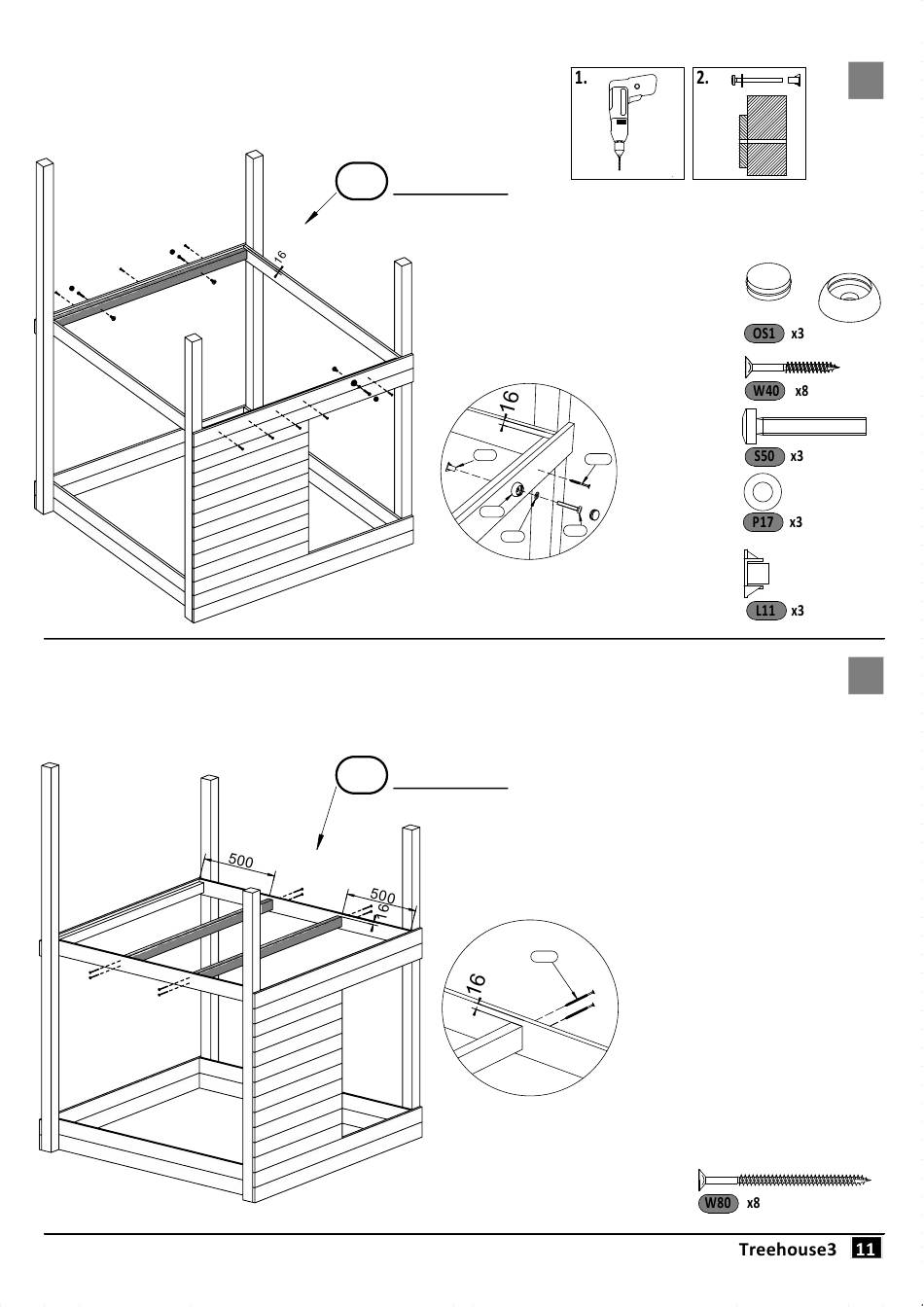 1.

2.

16

16

OS1 x3

W40 x8

S50 x3

P17 x3

L11 x3

500

500

16

16

W80 x8

Treehouse3 11