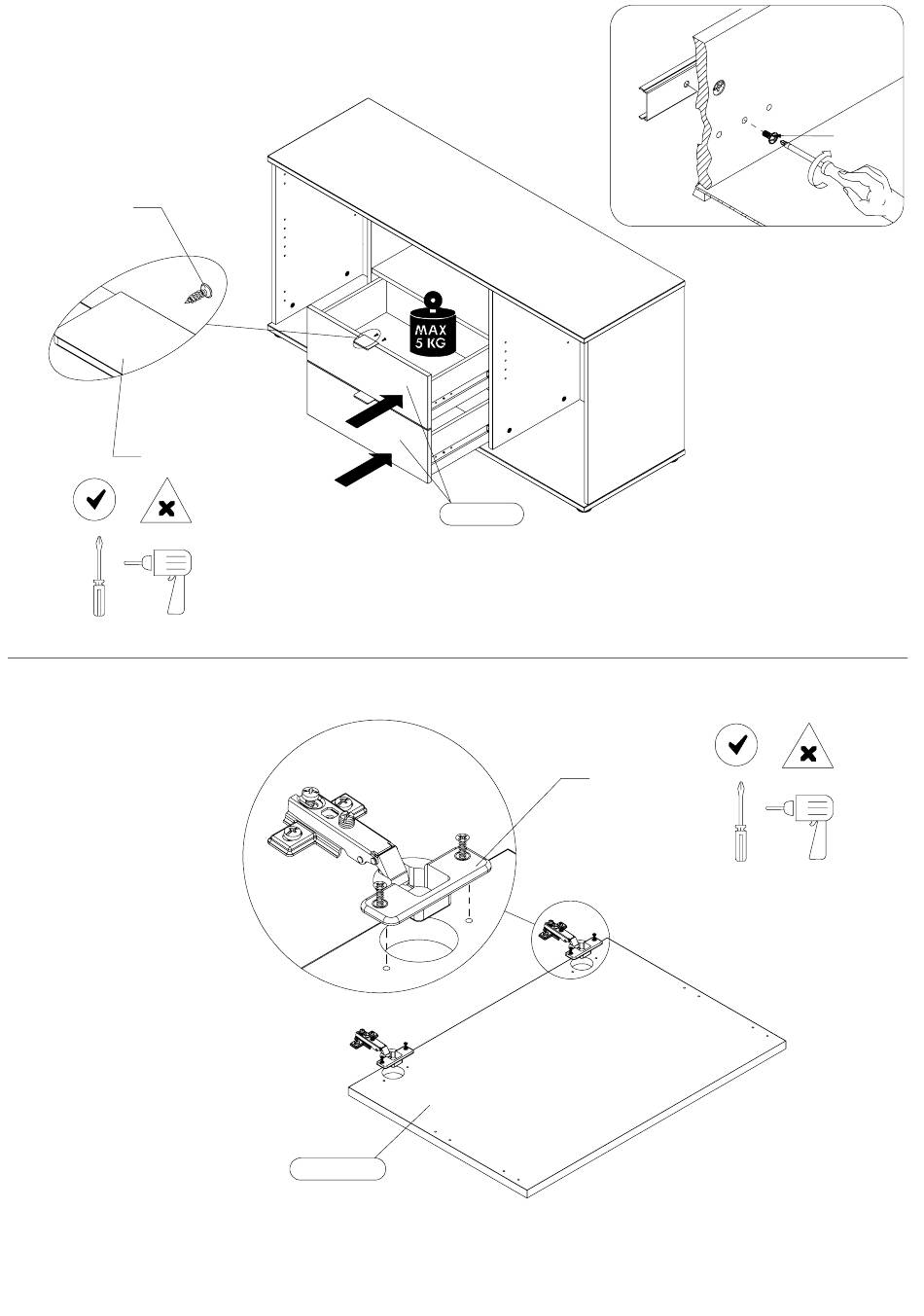 MAX
5 KG