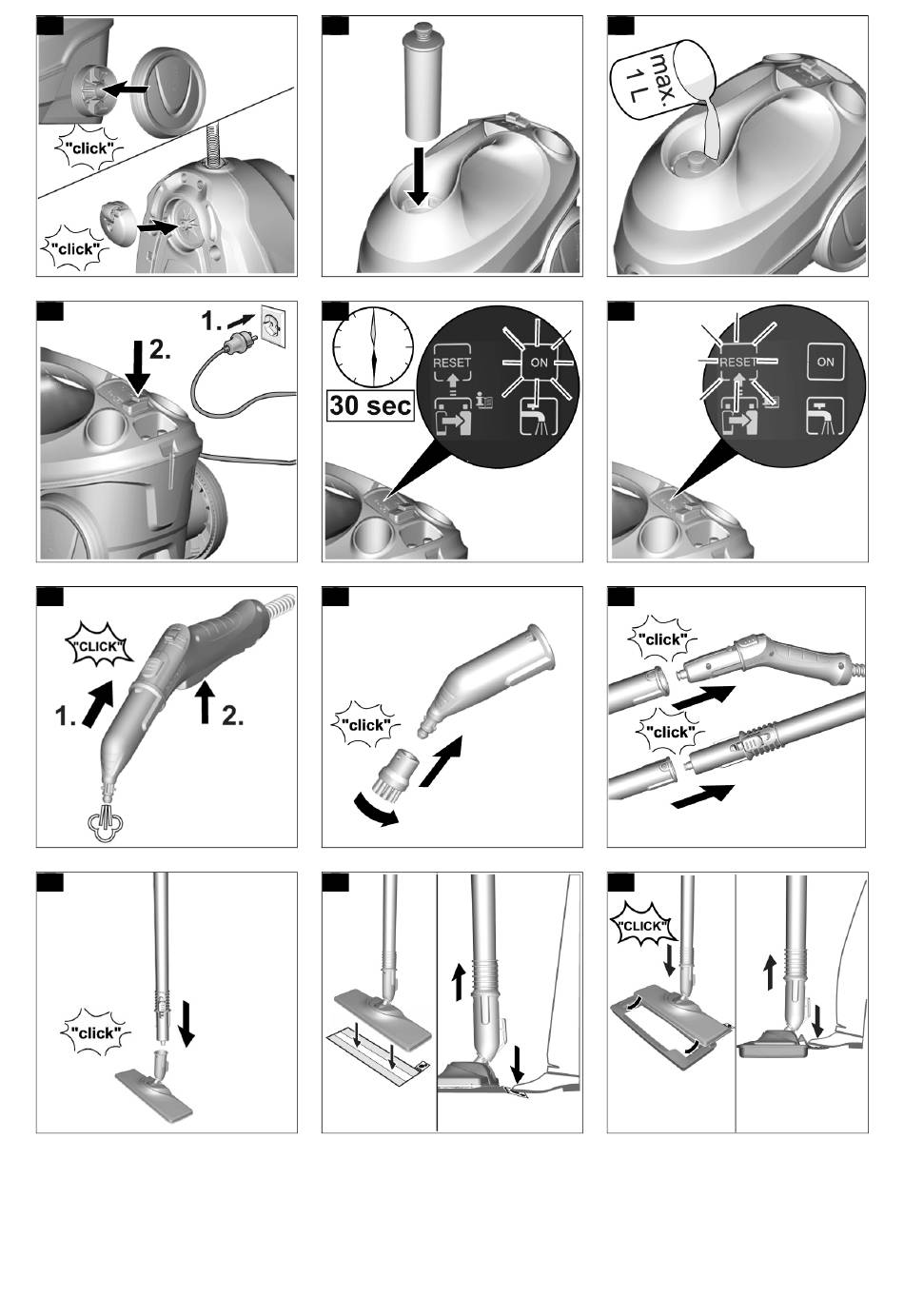 "click"

"click"

max. 1 L

1.

2.

30 sec

RESET

ON

RESET

ON

"CLICK"

1.

2.

"click"

"click"

"click"

"click"

"CLICK"