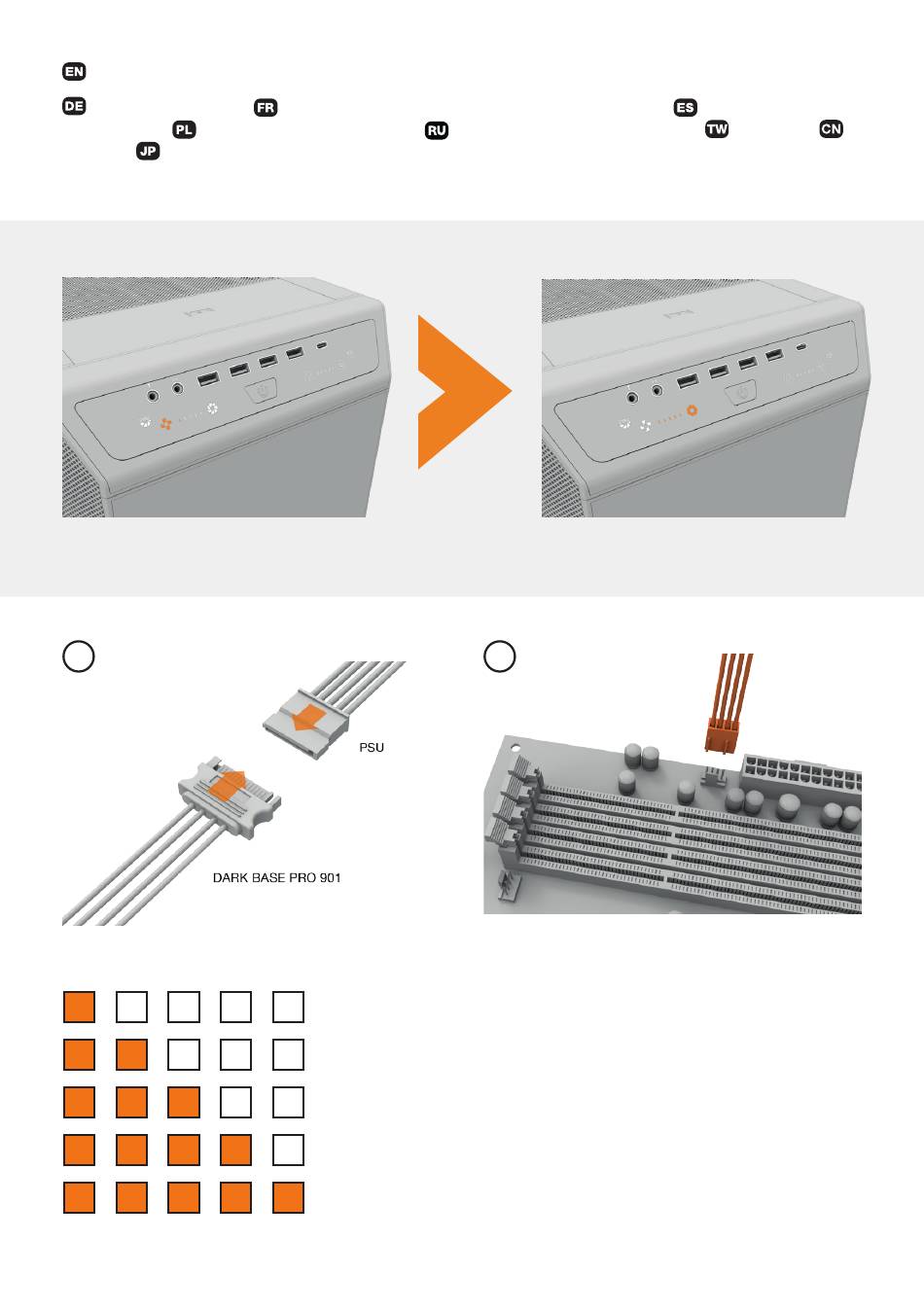 EN

DE FR ES PL RU TW CN JP

PSU

DARK BASE PRO 901