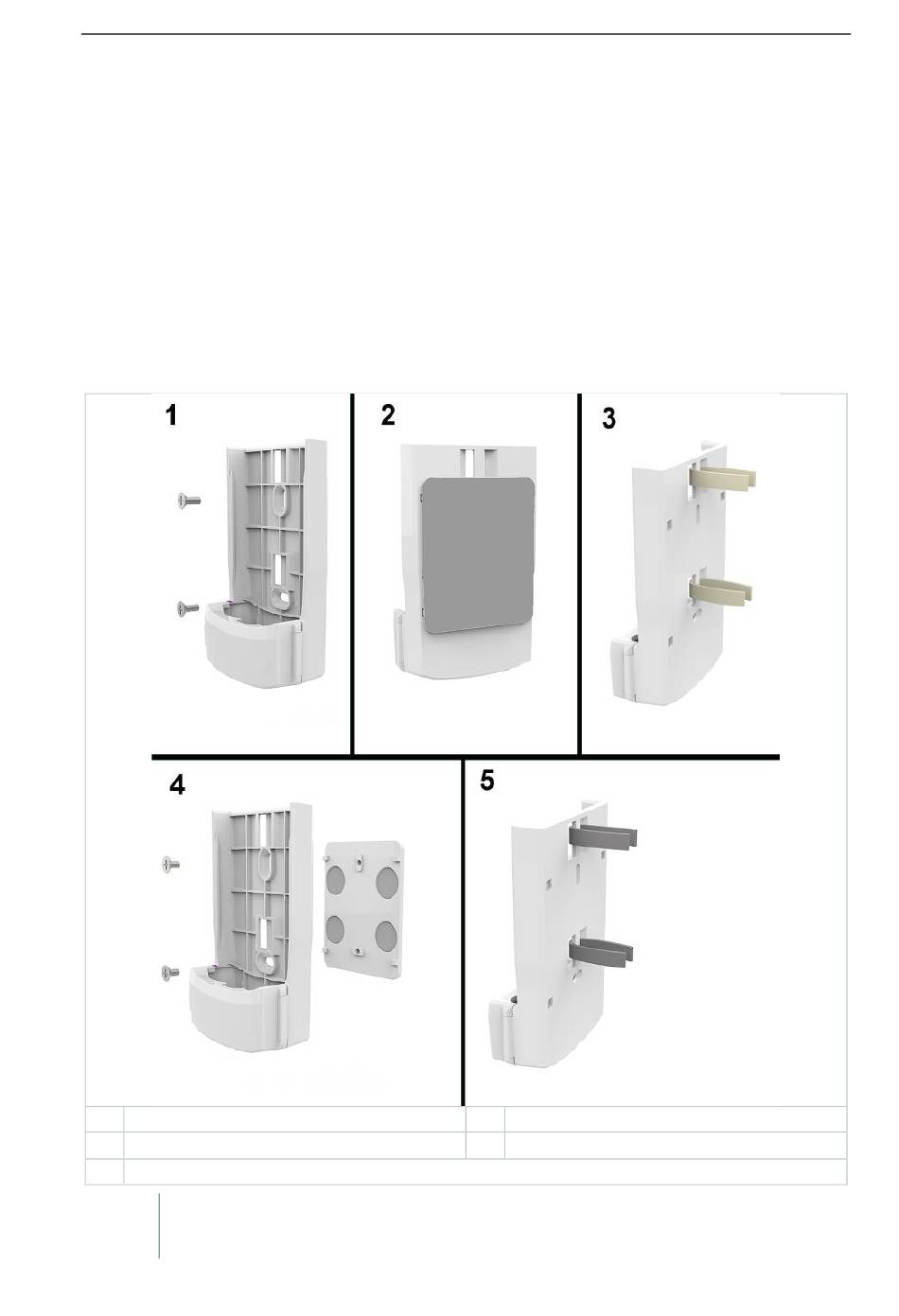 1

2

3

4

5