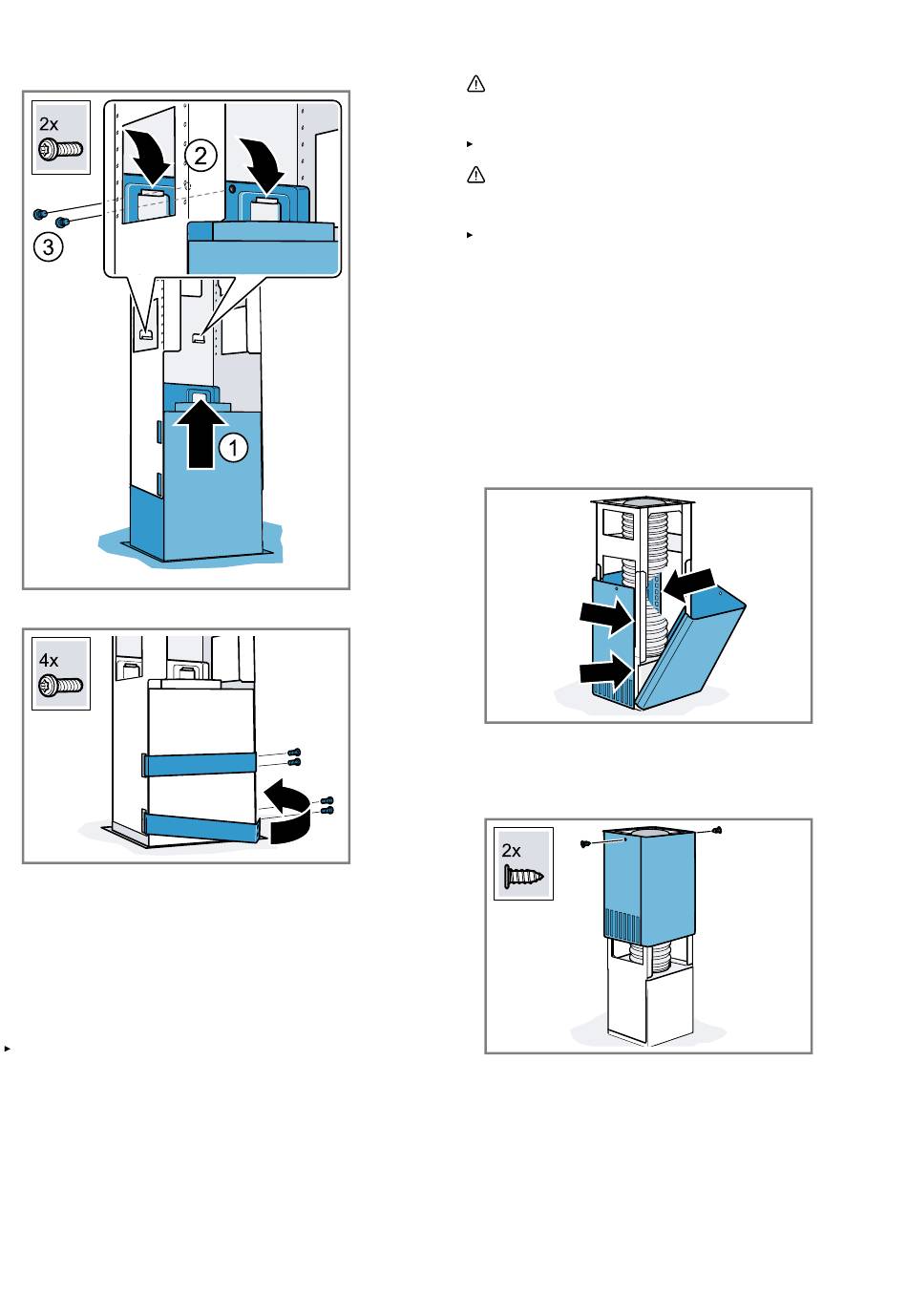 2x

2

3

1

4x

2x