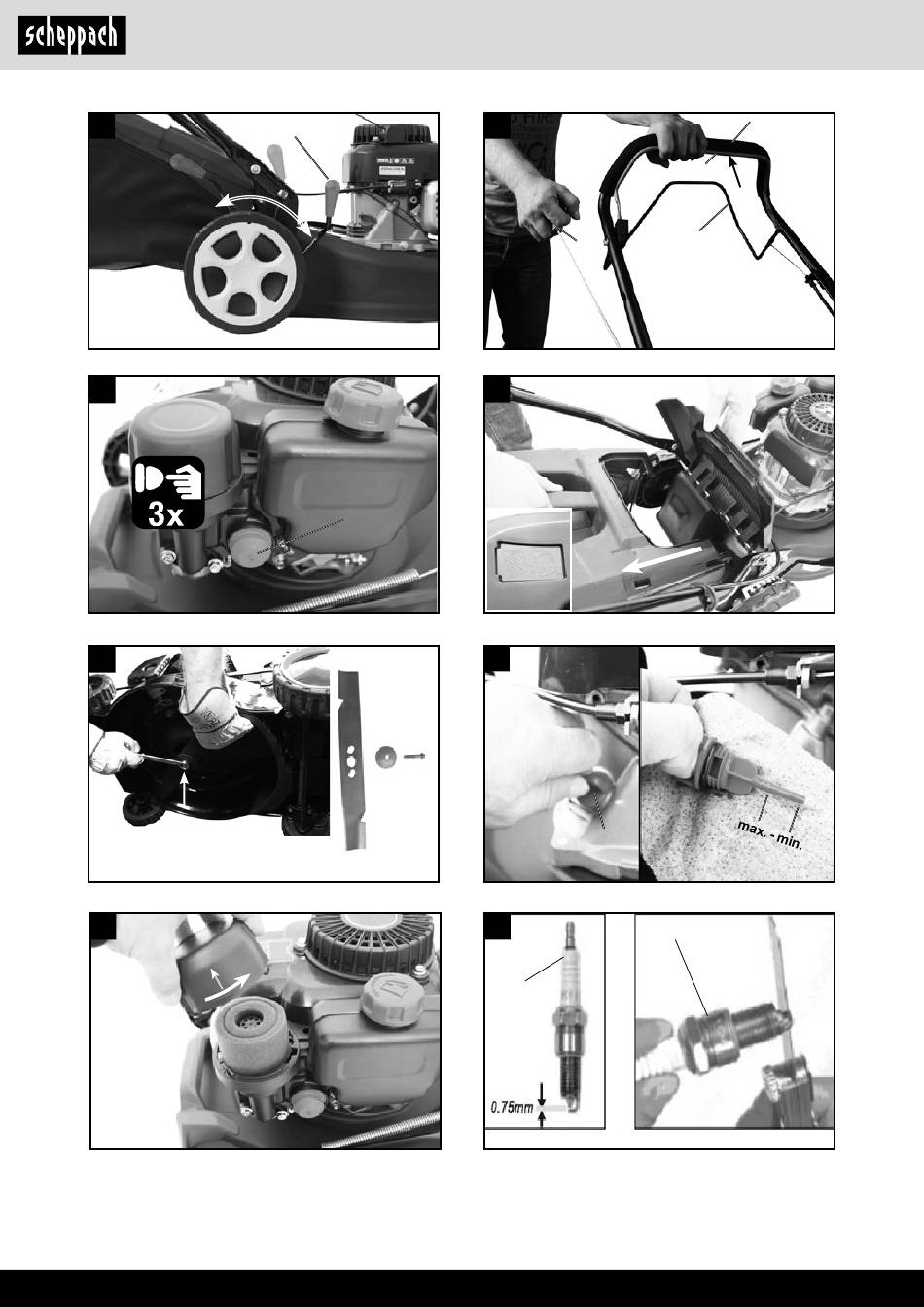 scheppach

3x

max. - min.

0.75mm