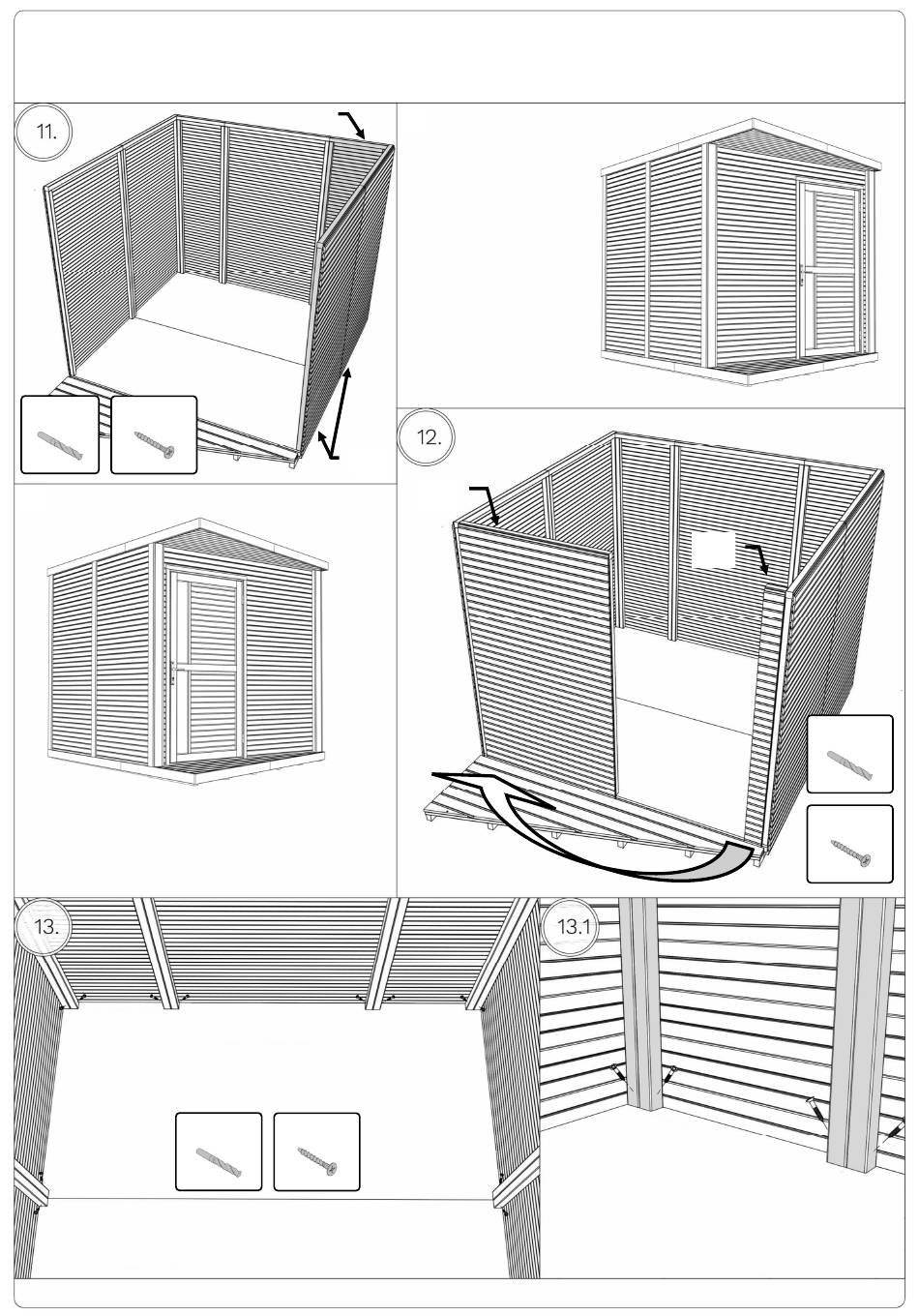 11.

12.

13.

13.1