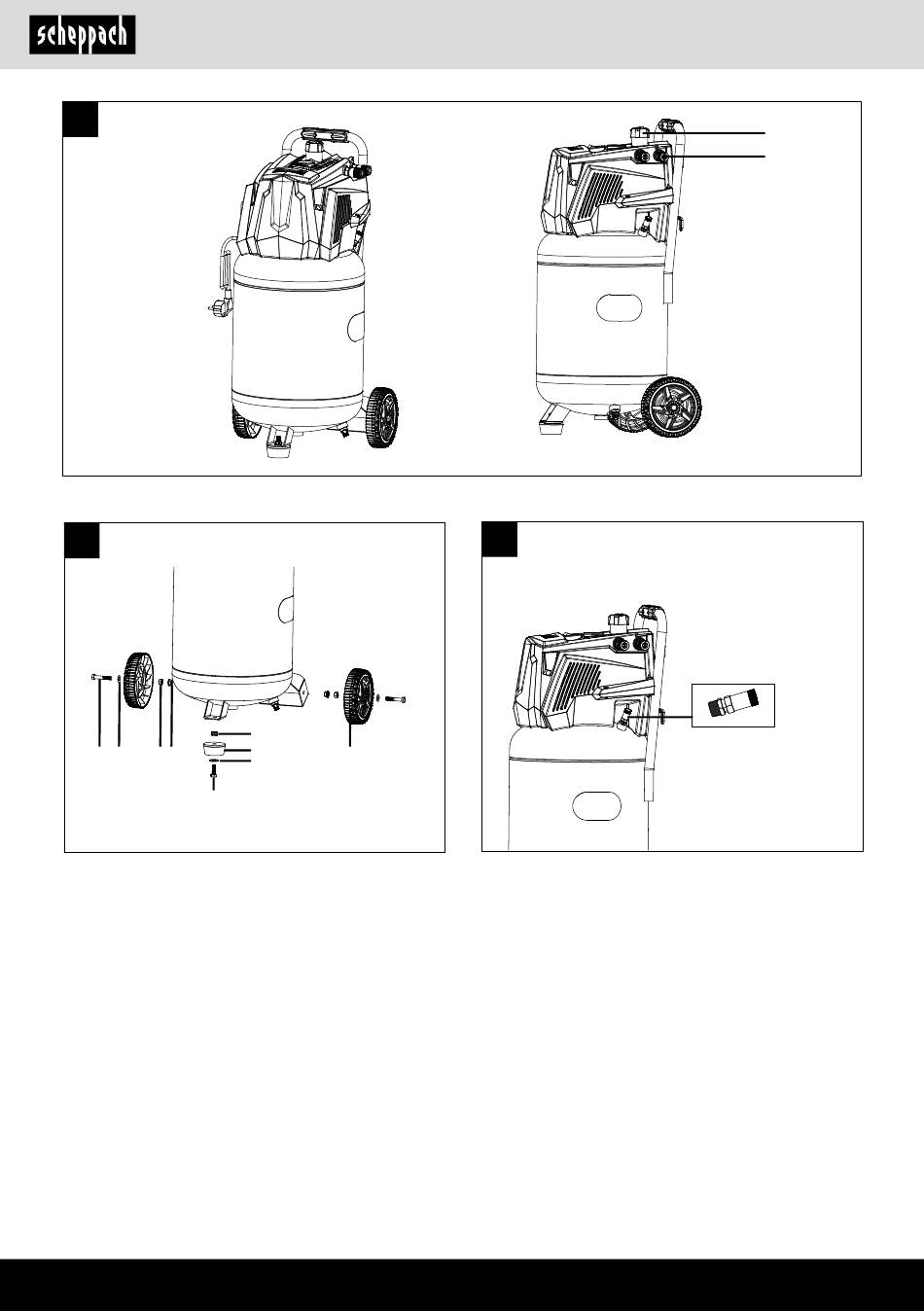 scheppach