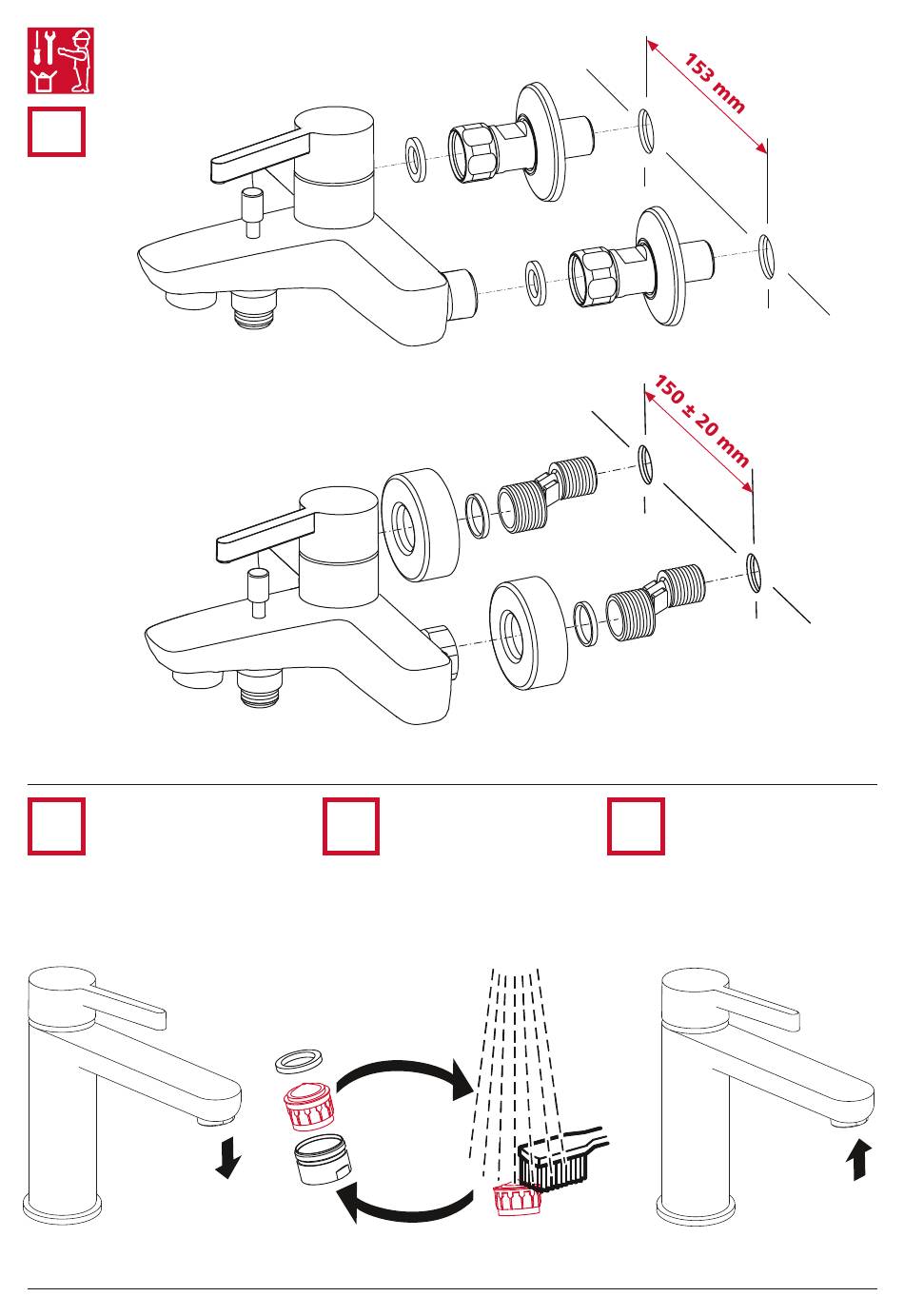 153 mm

150 ± 20 mm