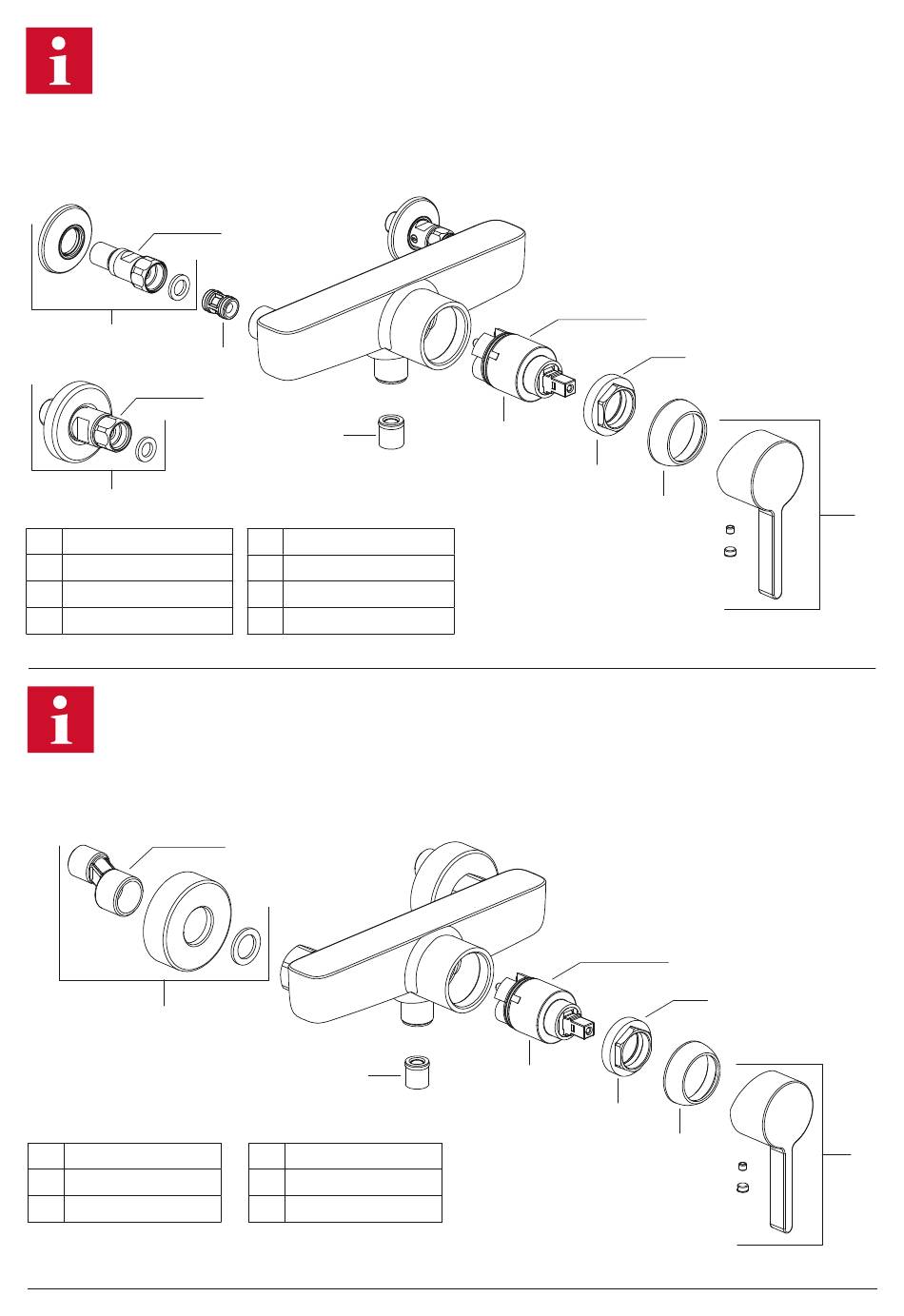 i

i