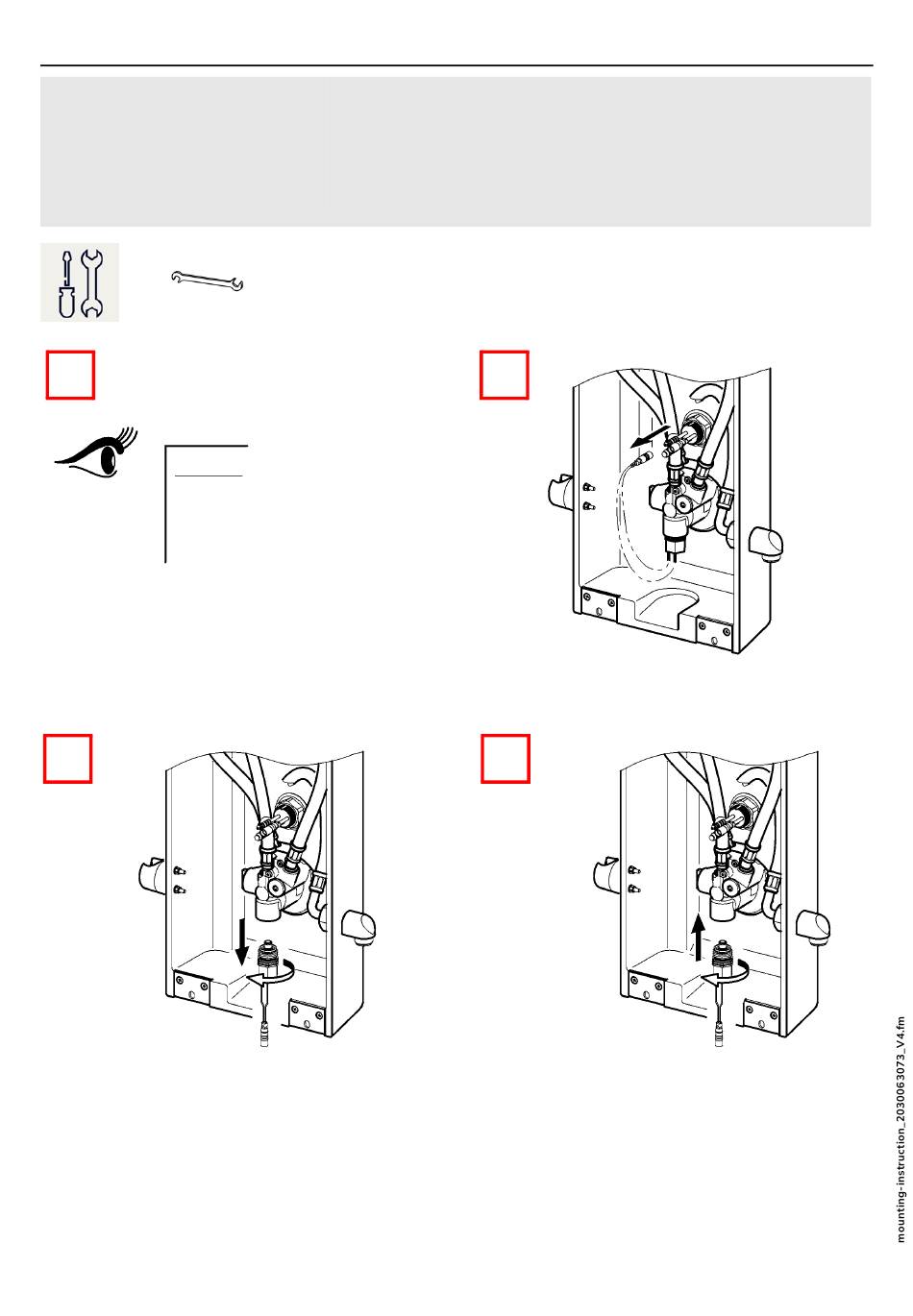 mounting-instruction_2030063073_V4.fm