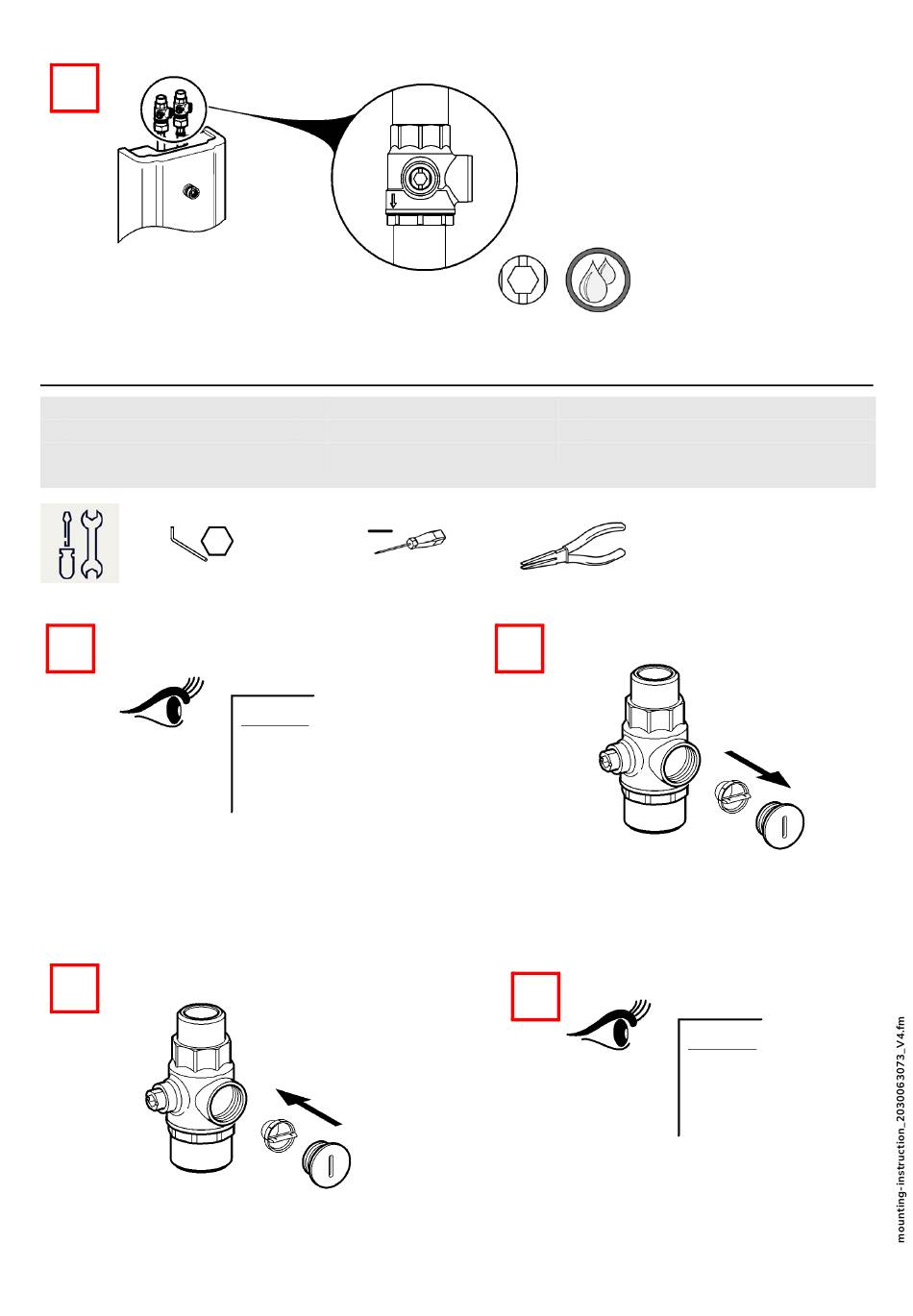 mounting-instruction_2030063073_V4.fm