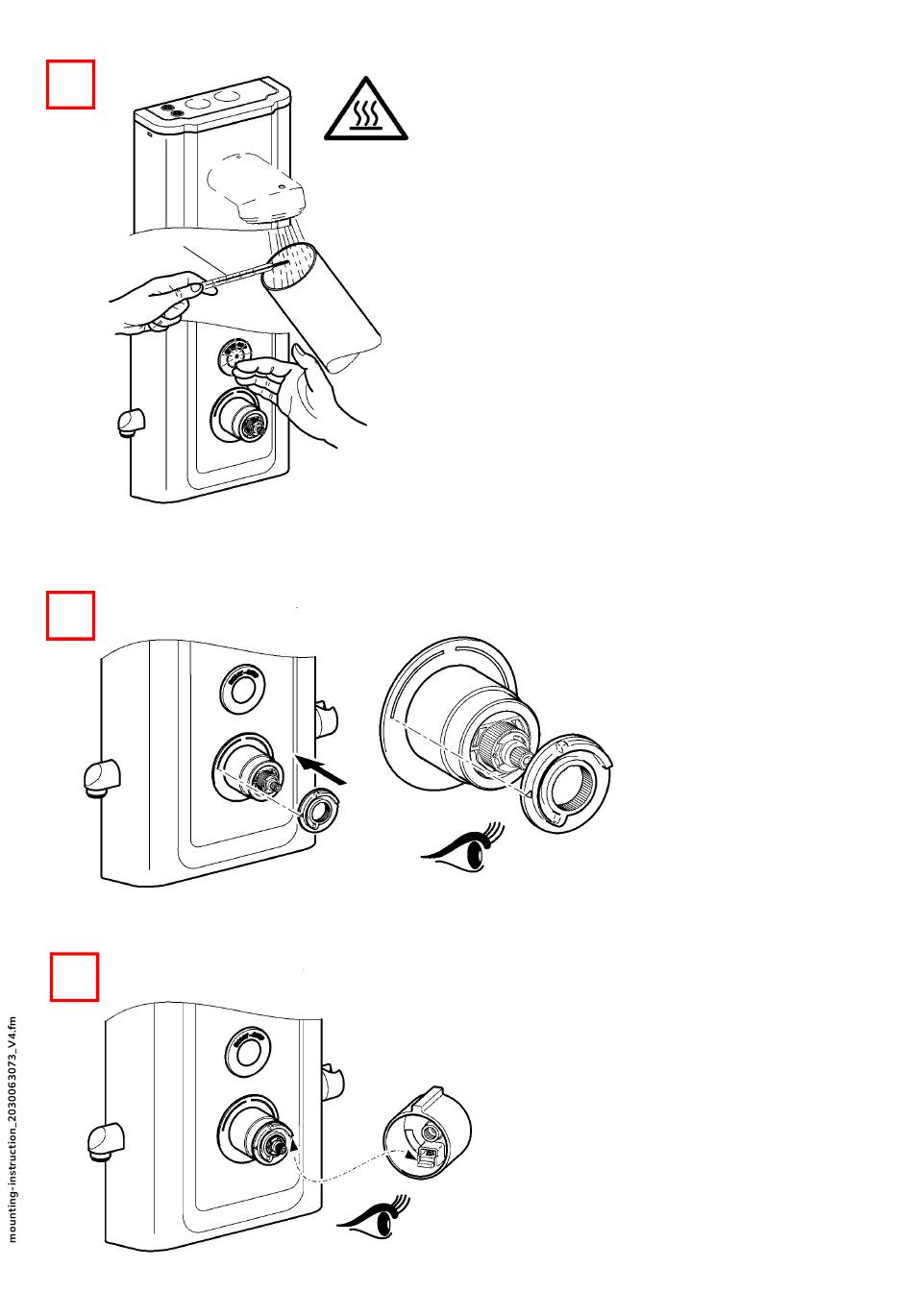 mounting-instruction_2030063073_V4.fm