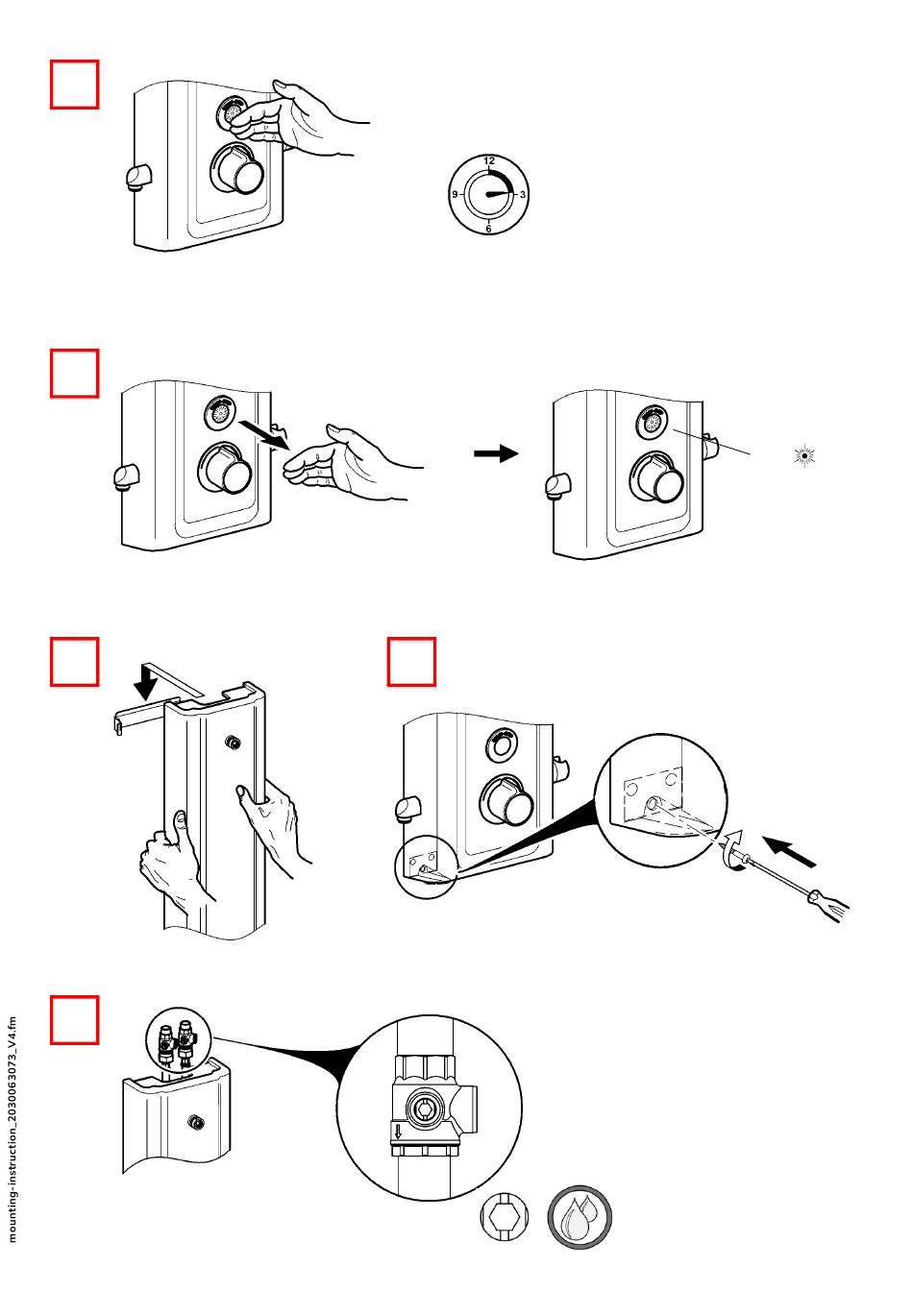 12
9
3
6

mounting-instruction_2030063073_V4.fm