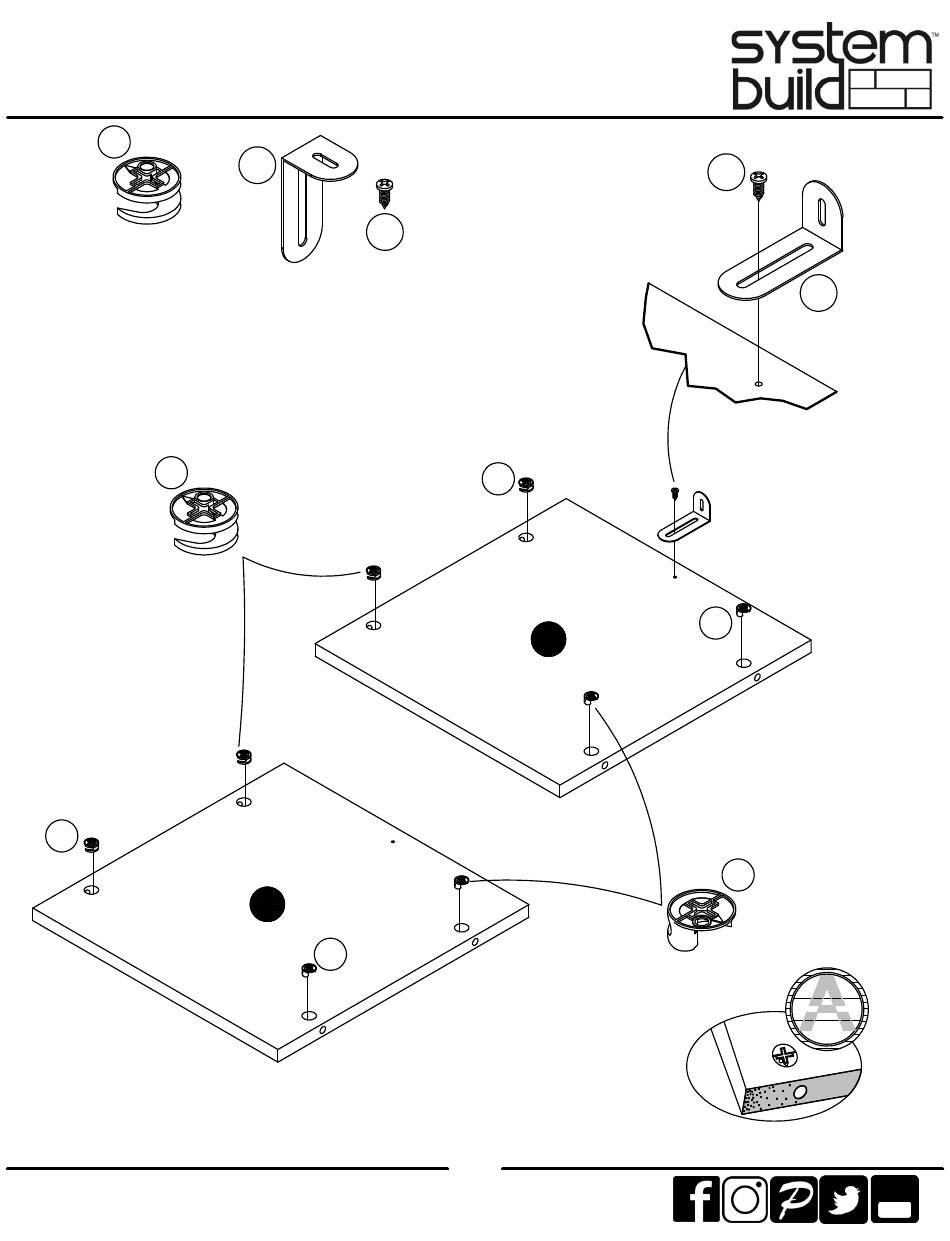 system build™

A