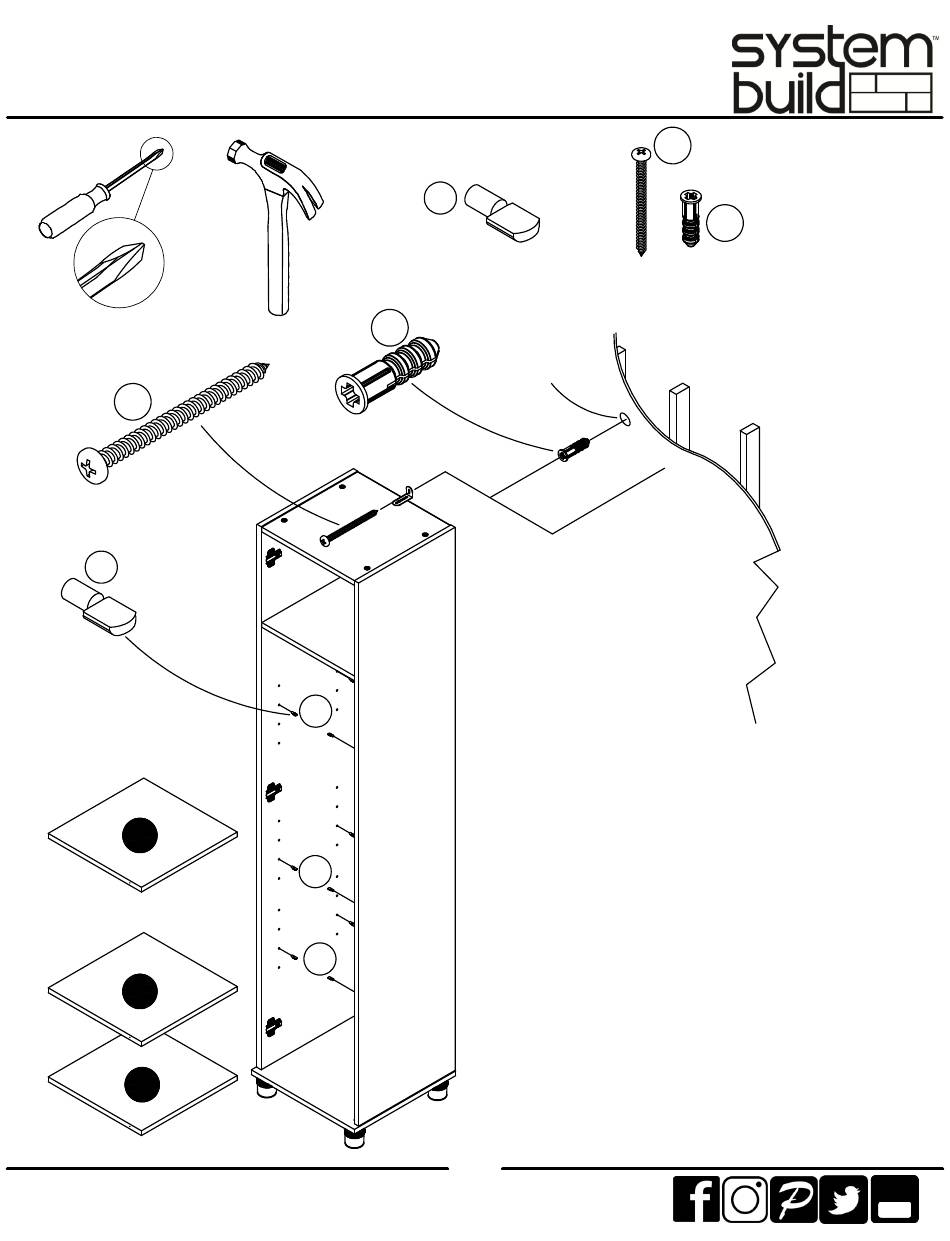 system build™