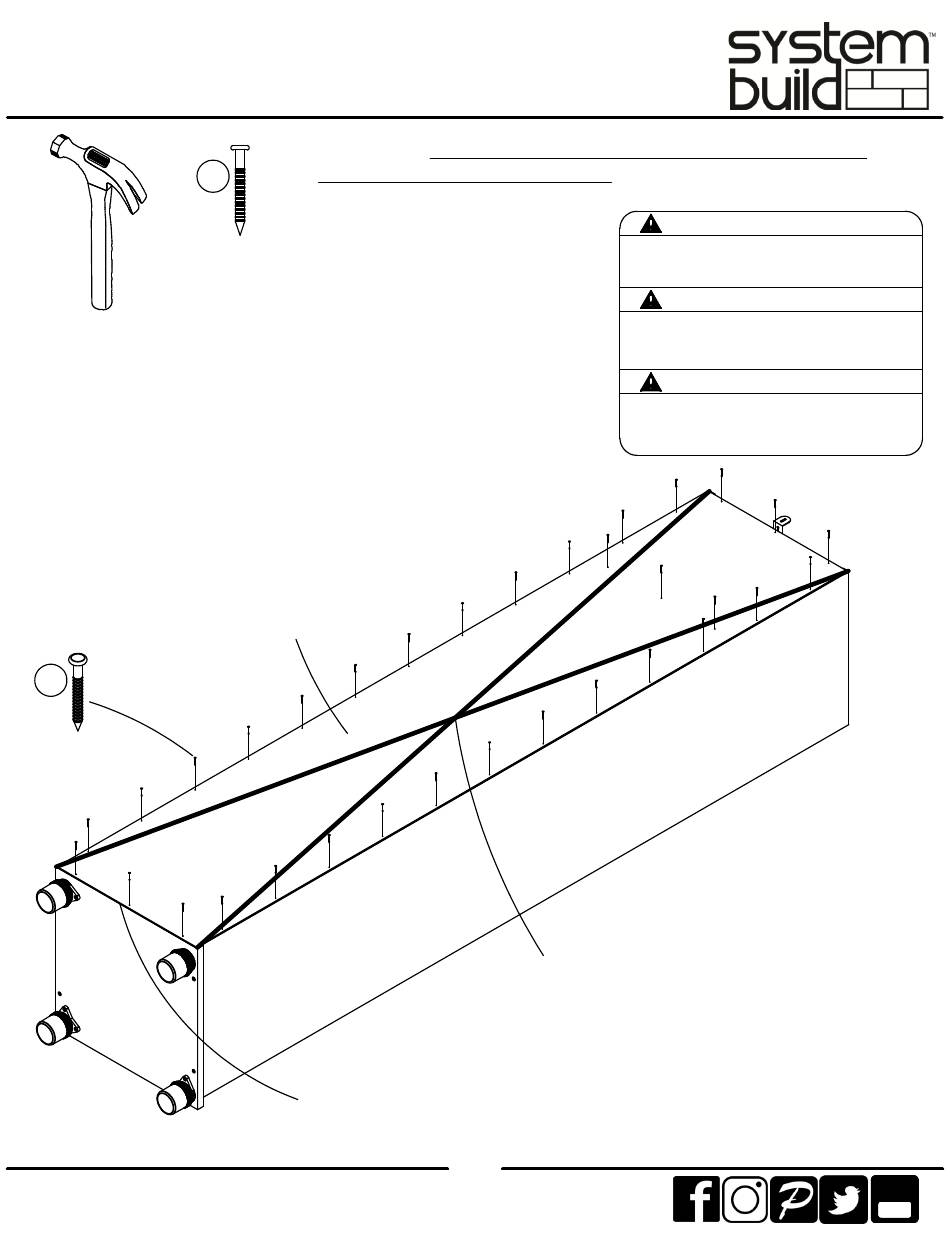 system build™