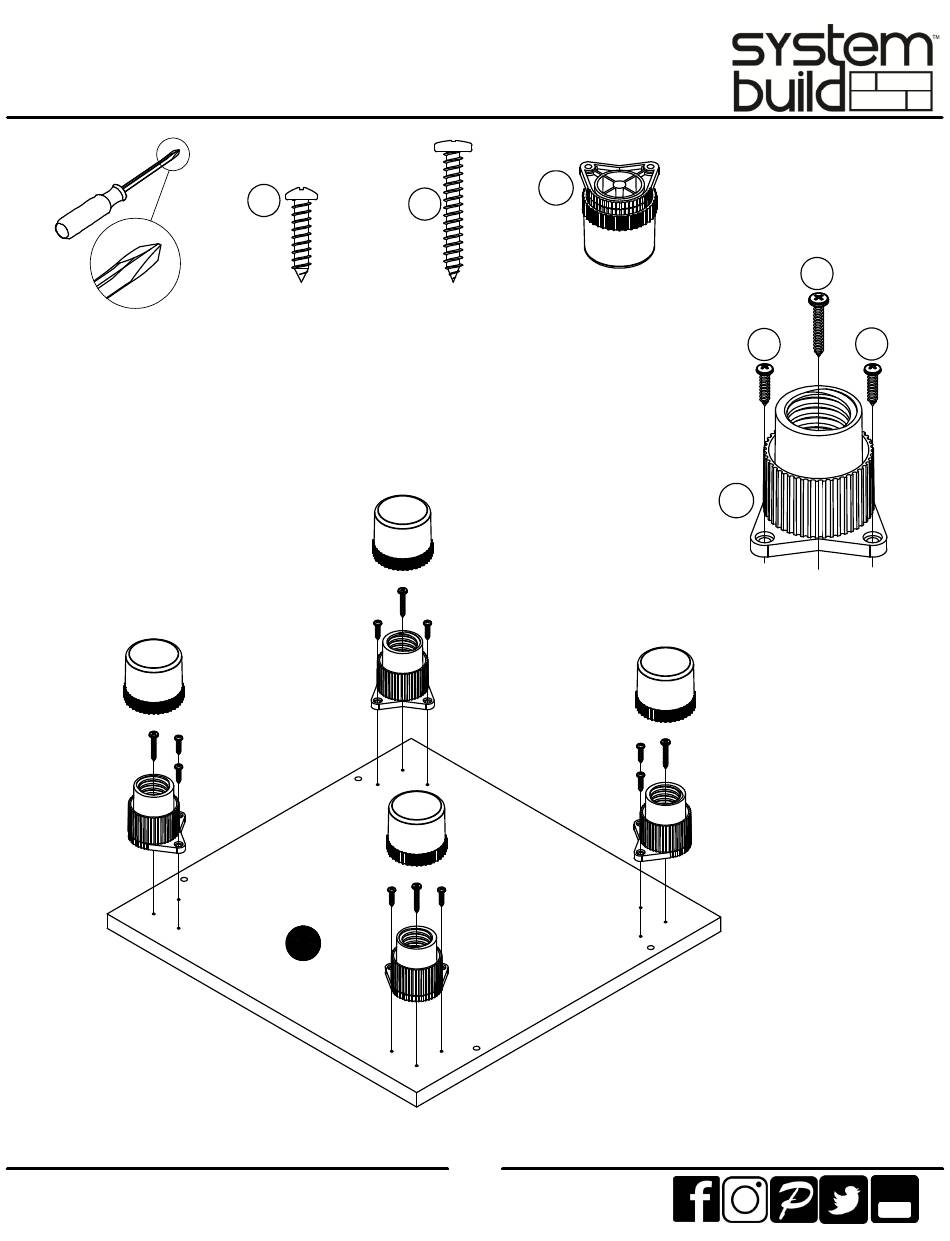 system build™