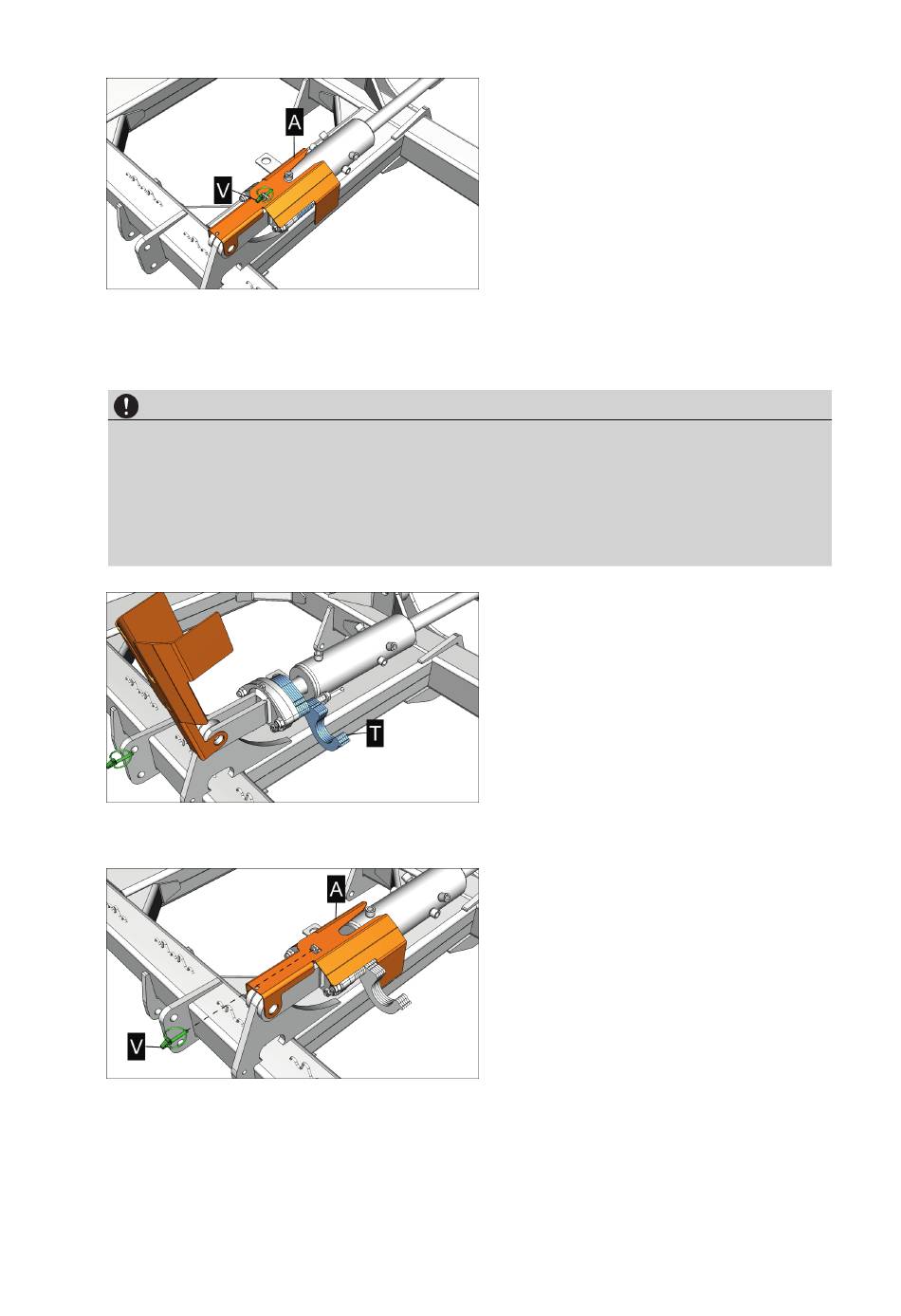 A

V

T

A

V