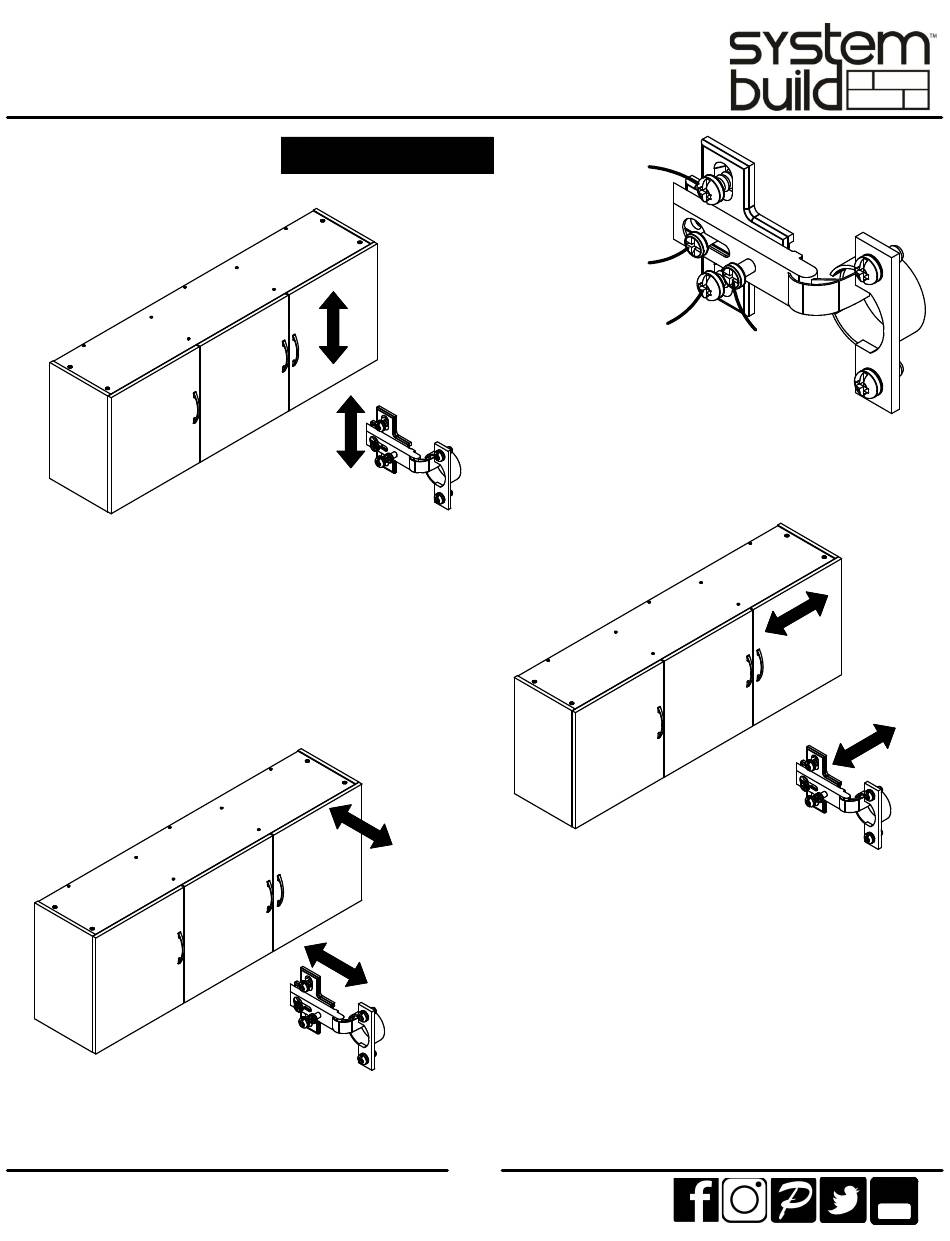 system build™