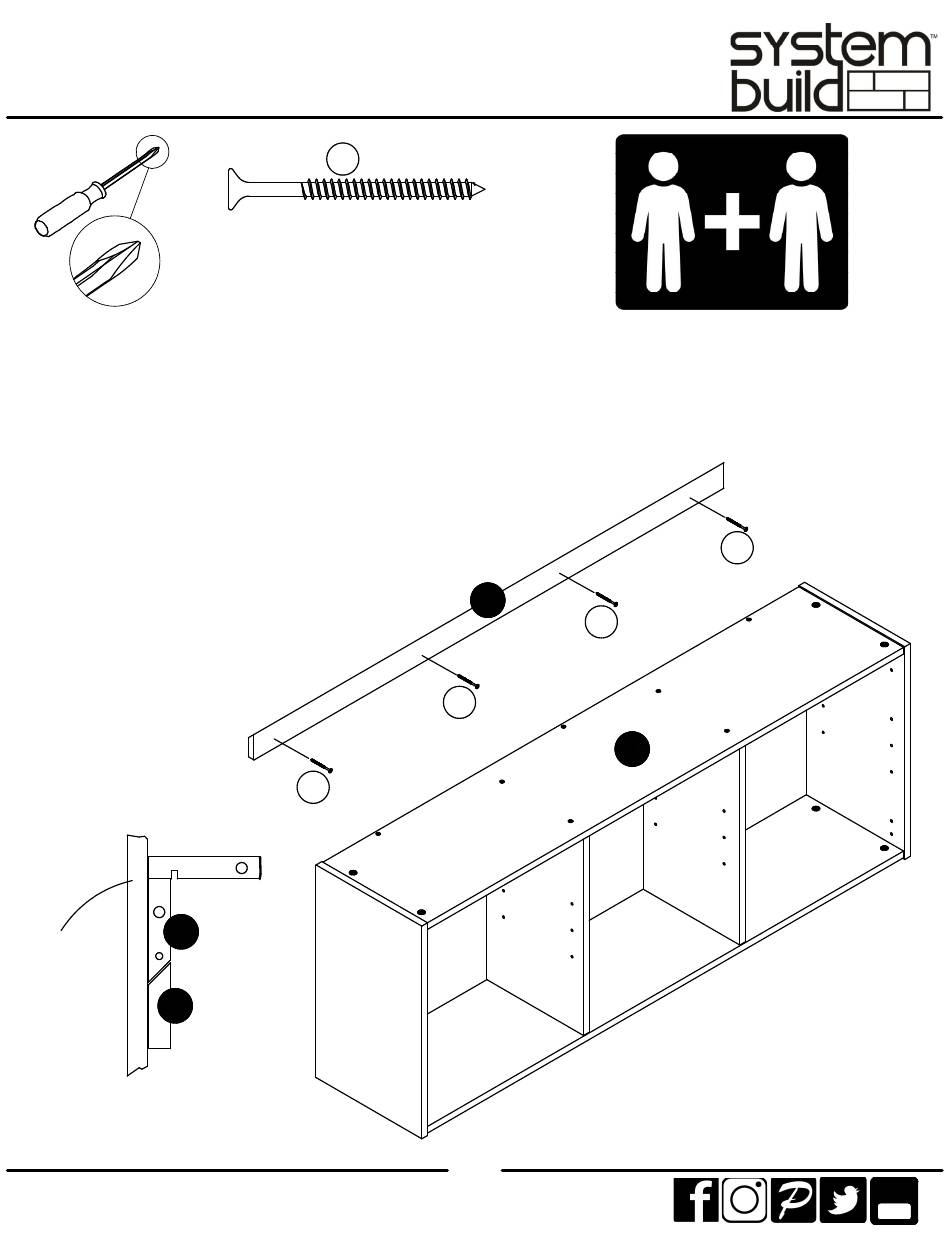 system build™