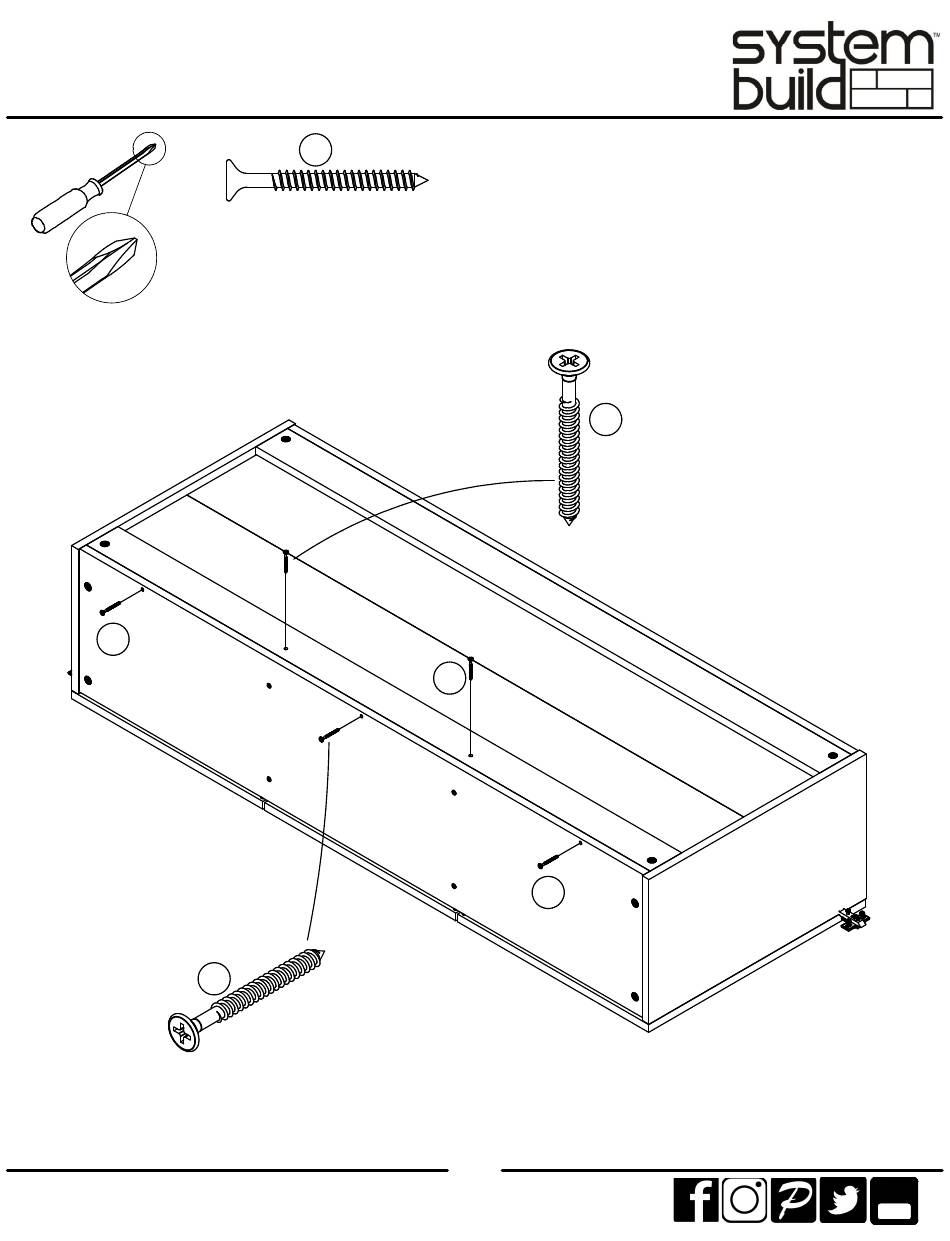 system build™