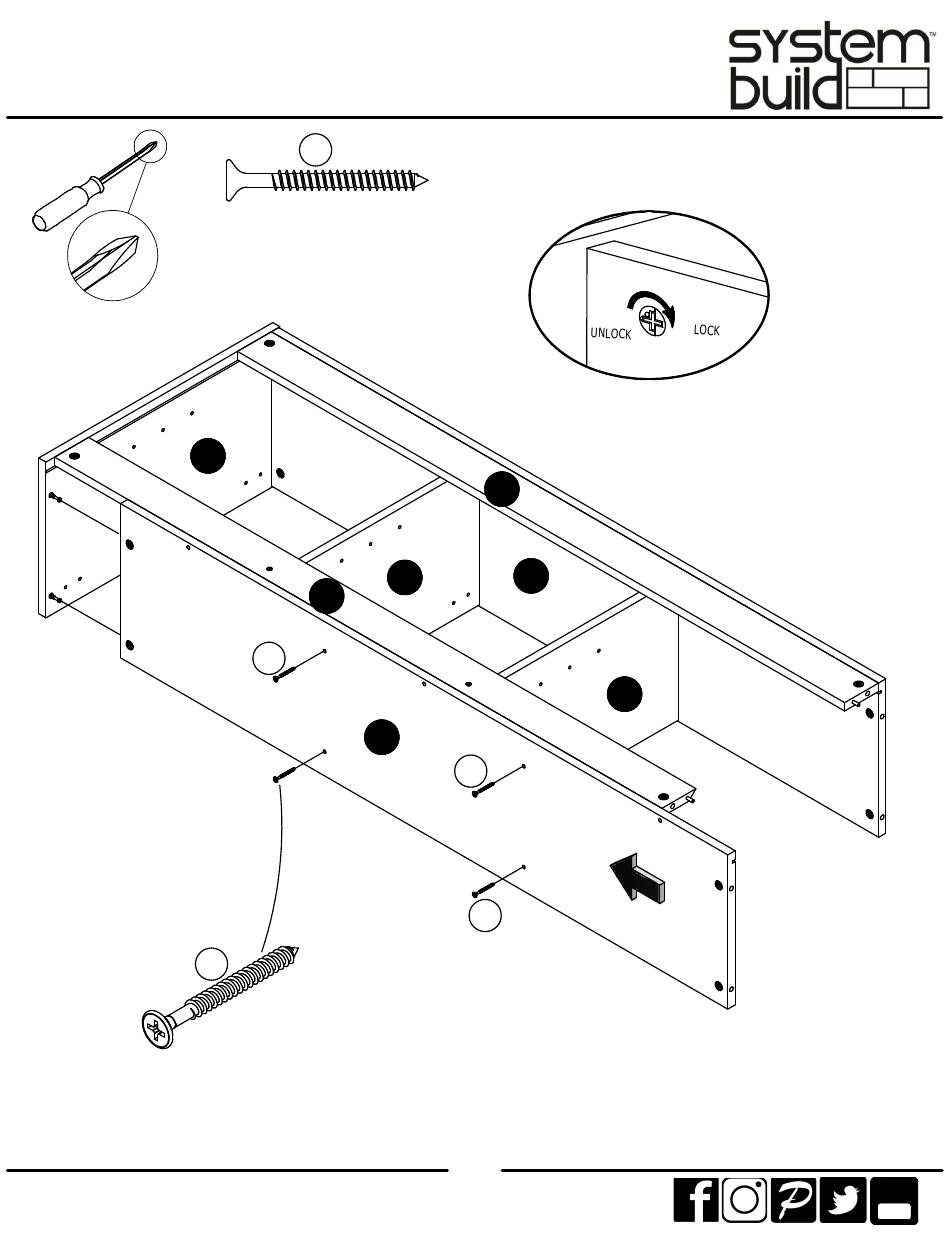 system build™

UNLOCK LOCK