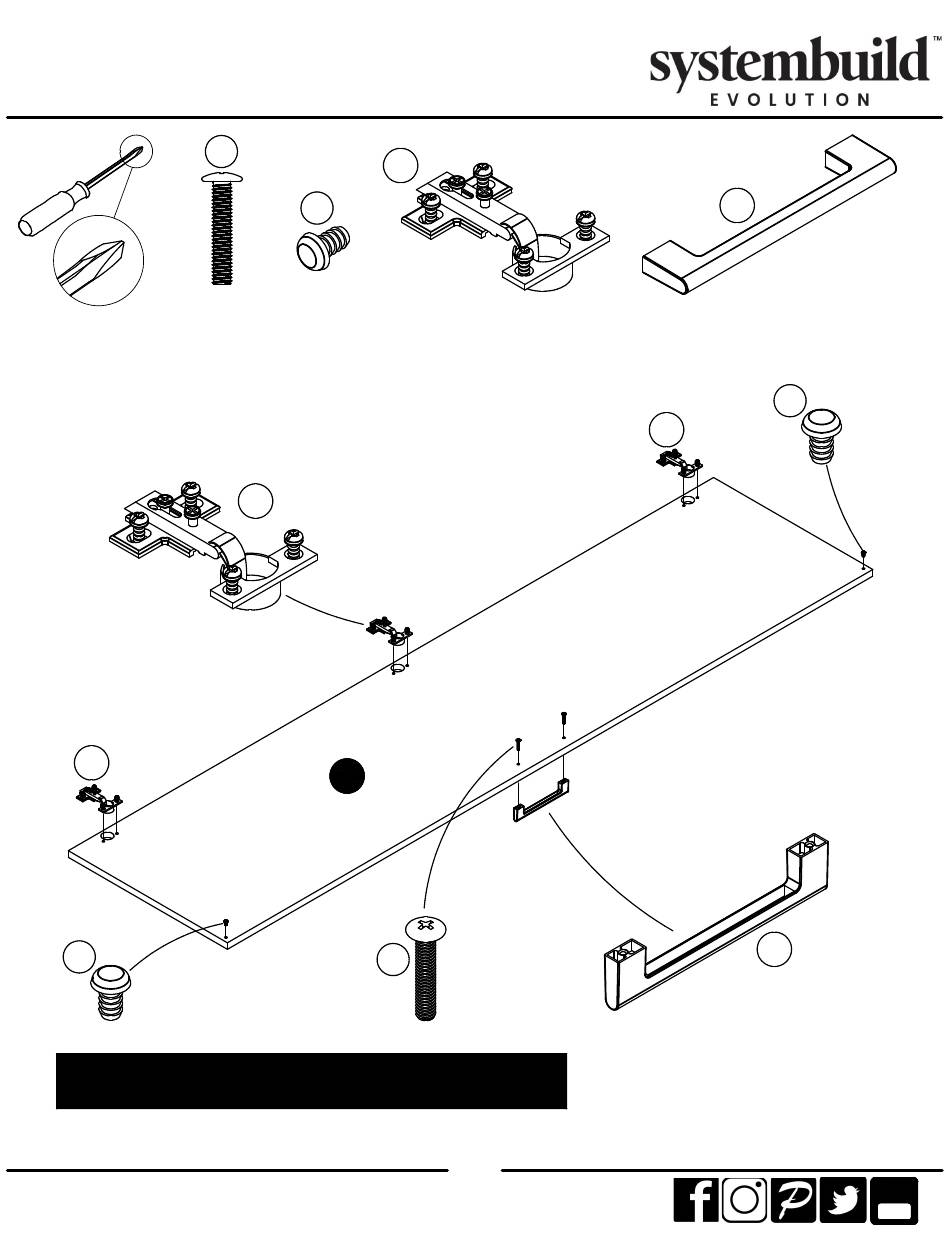 systembuild™
EVOLUTION