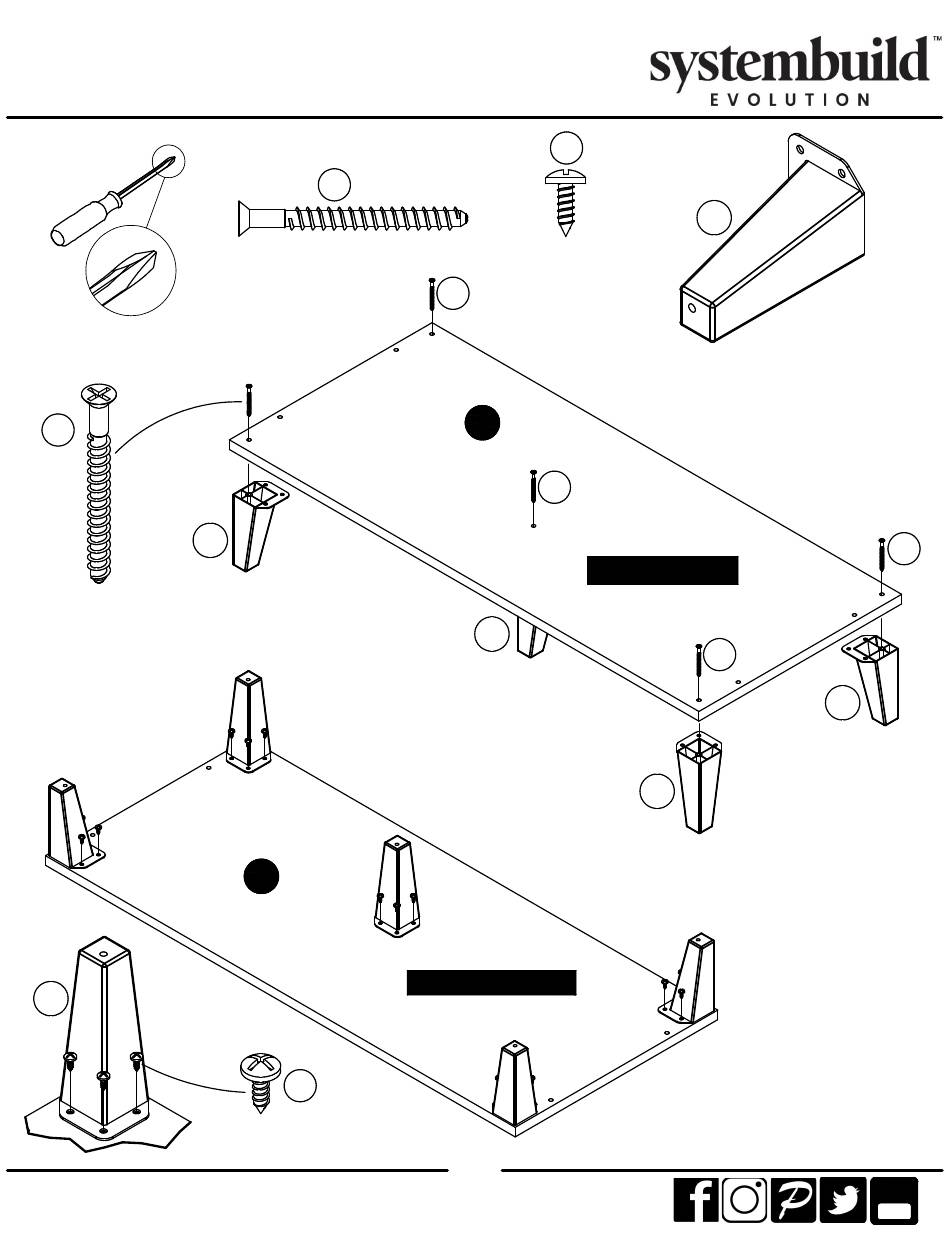 systembuild™
EVOLUTION