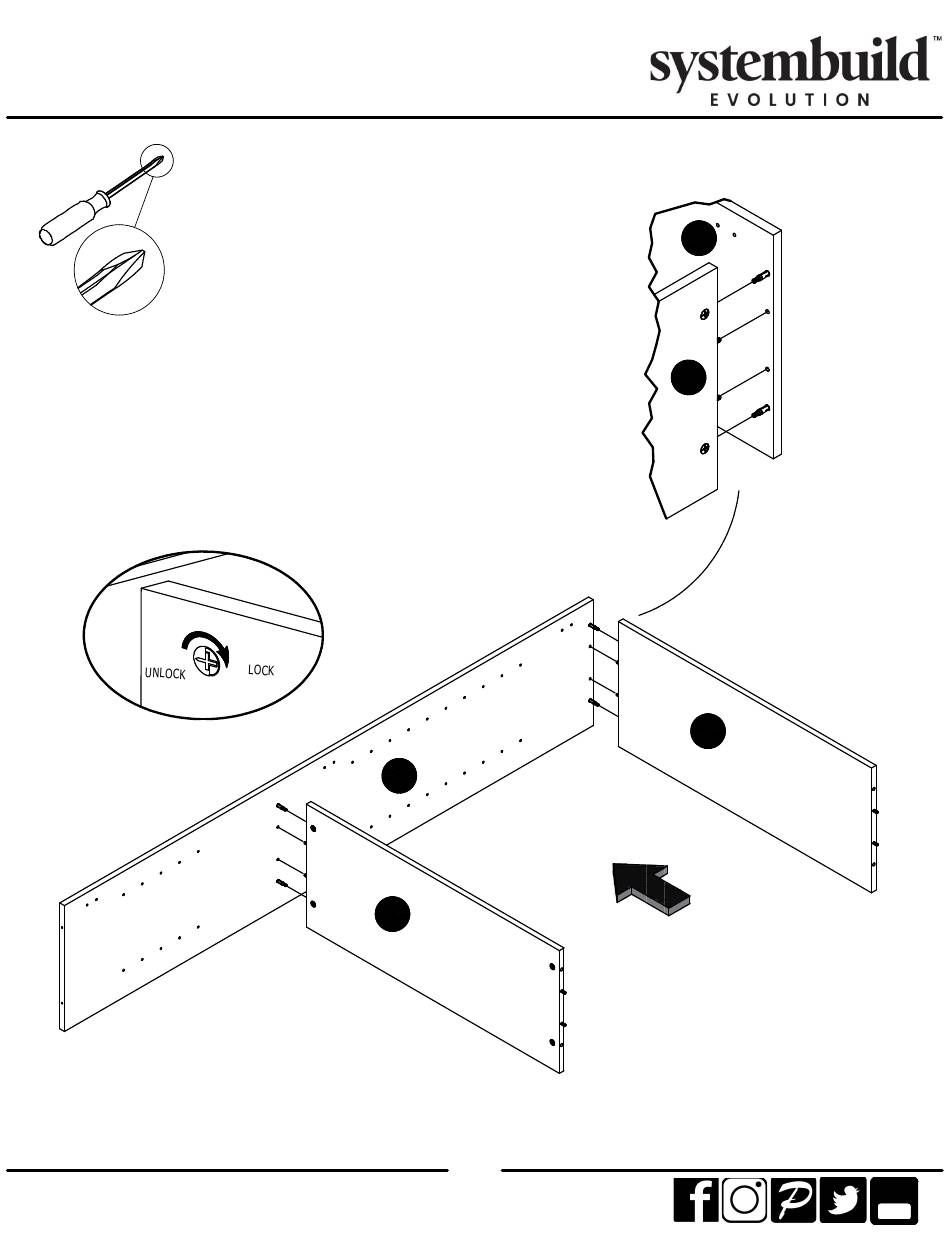 systembuild™
EVOLUTION

UNLOCK LOCK