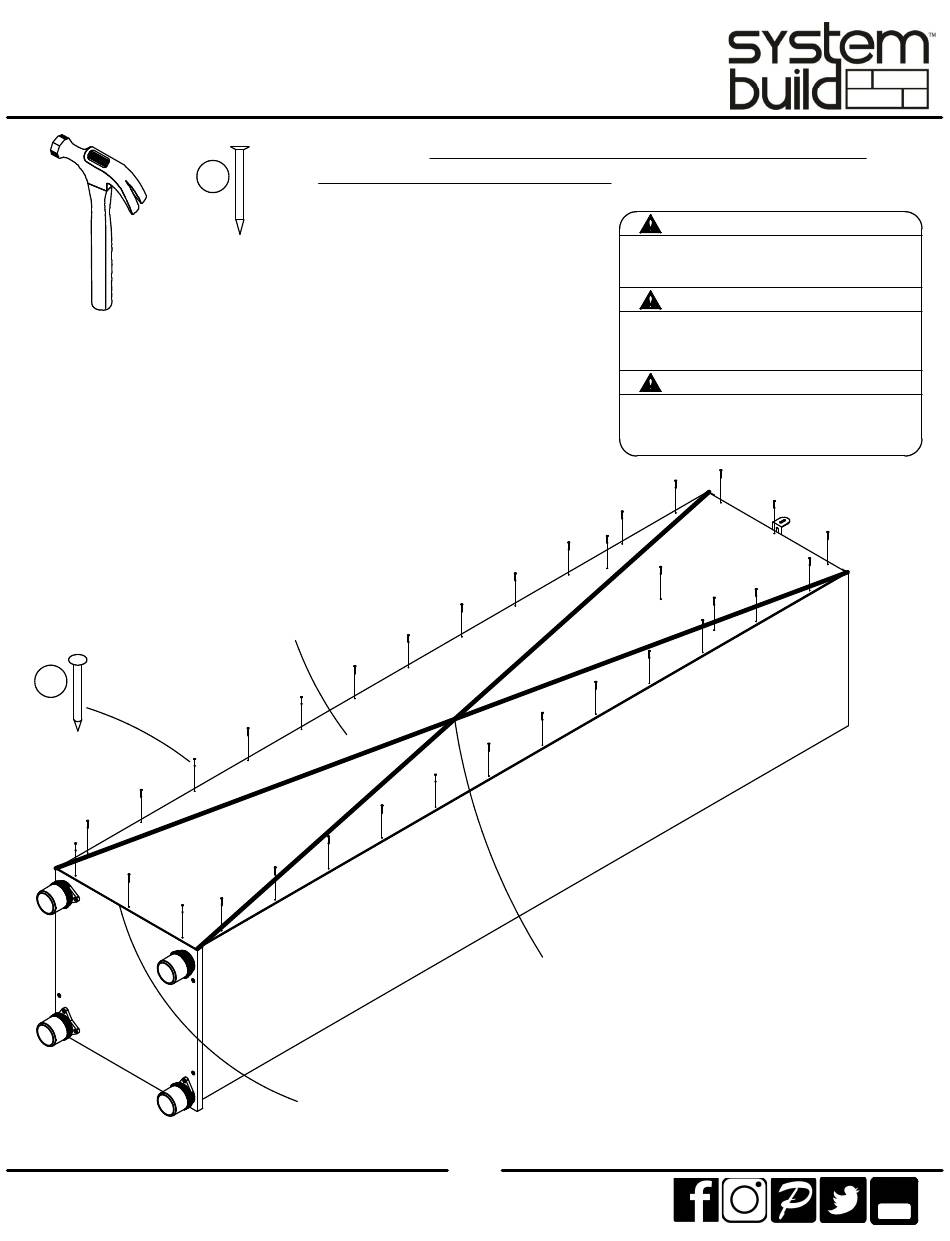 system build™