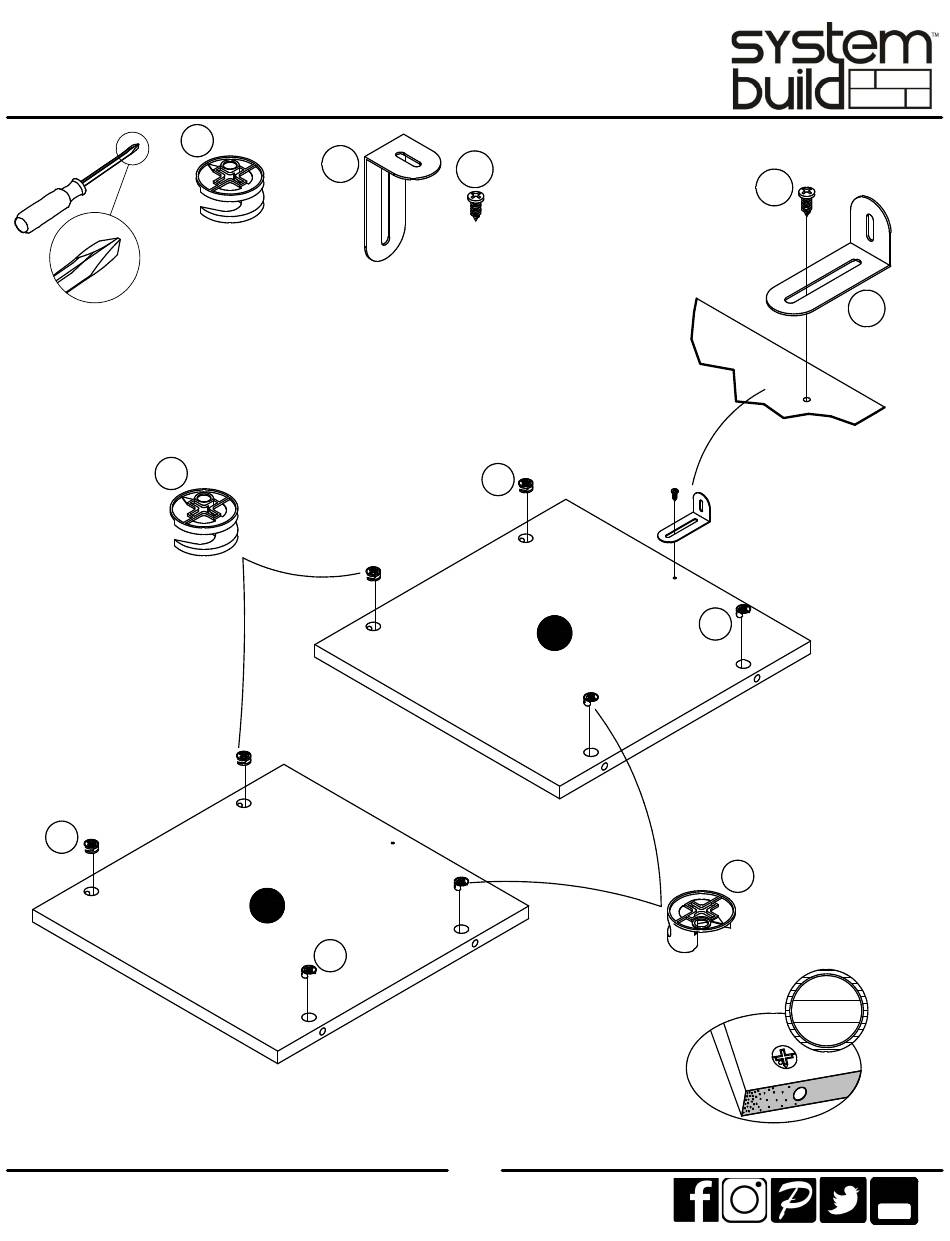 system build™