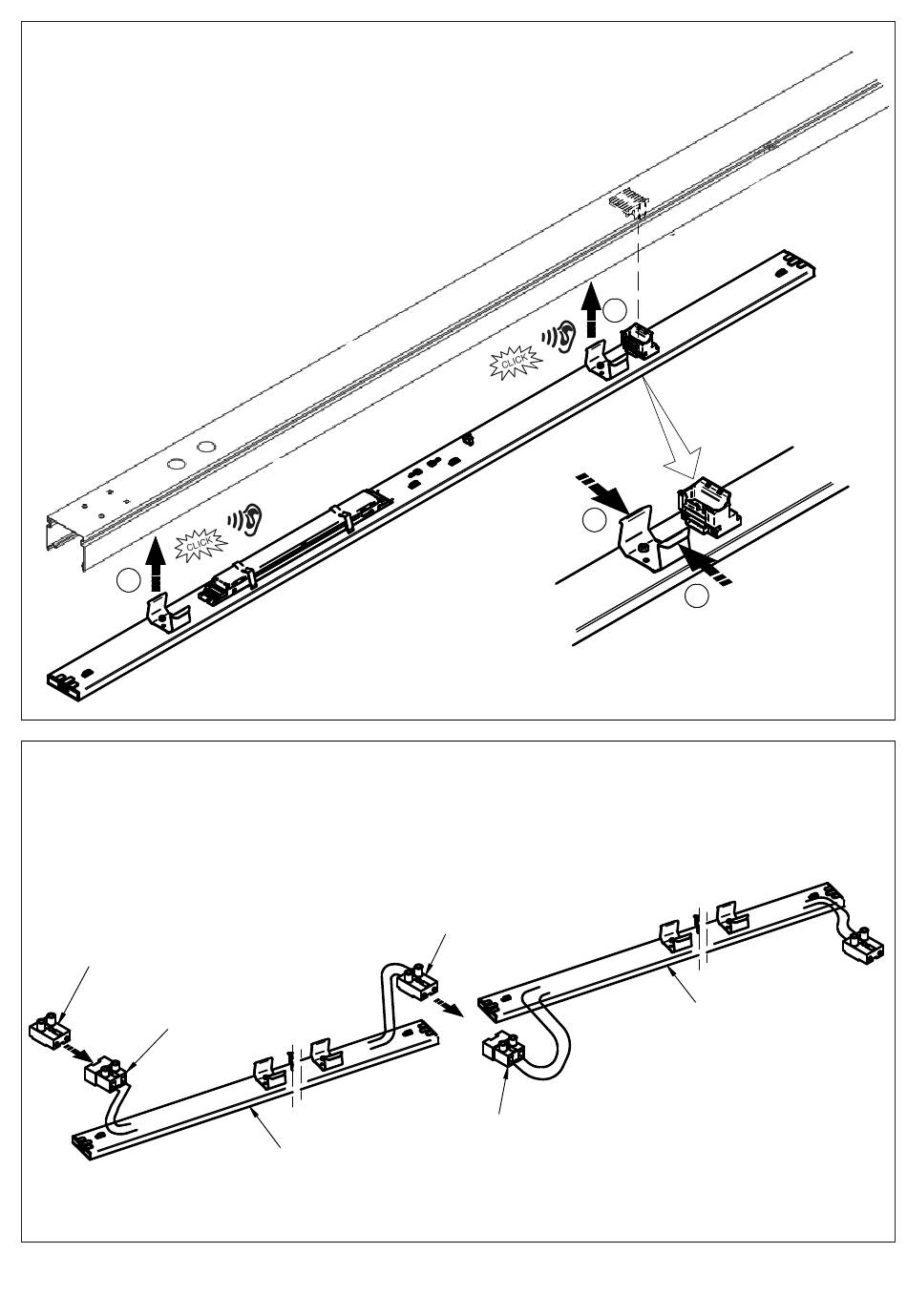 CLICK

CLICK