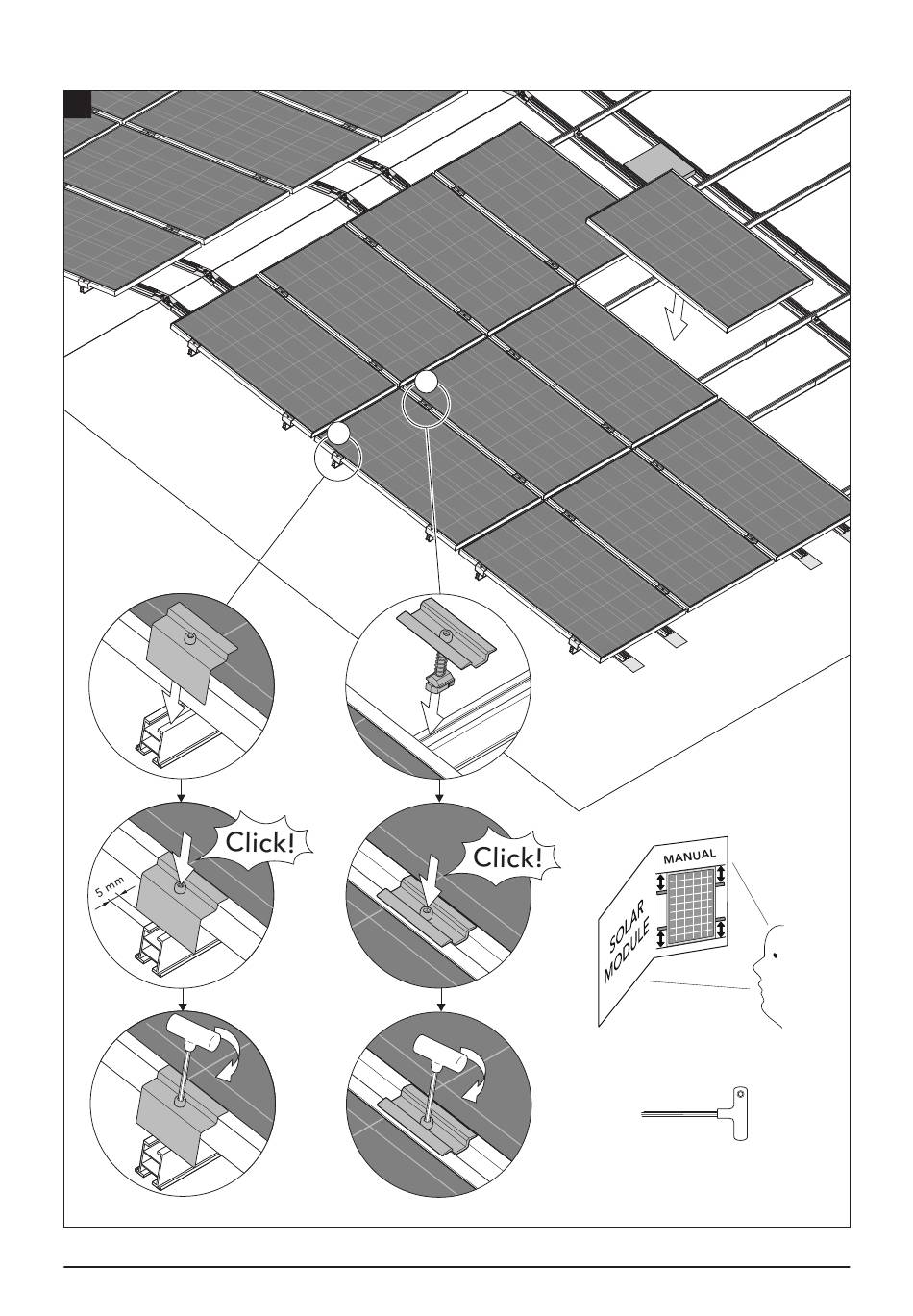 5 mm

Click!

Click!

MANUAL

SOLAR MODULE